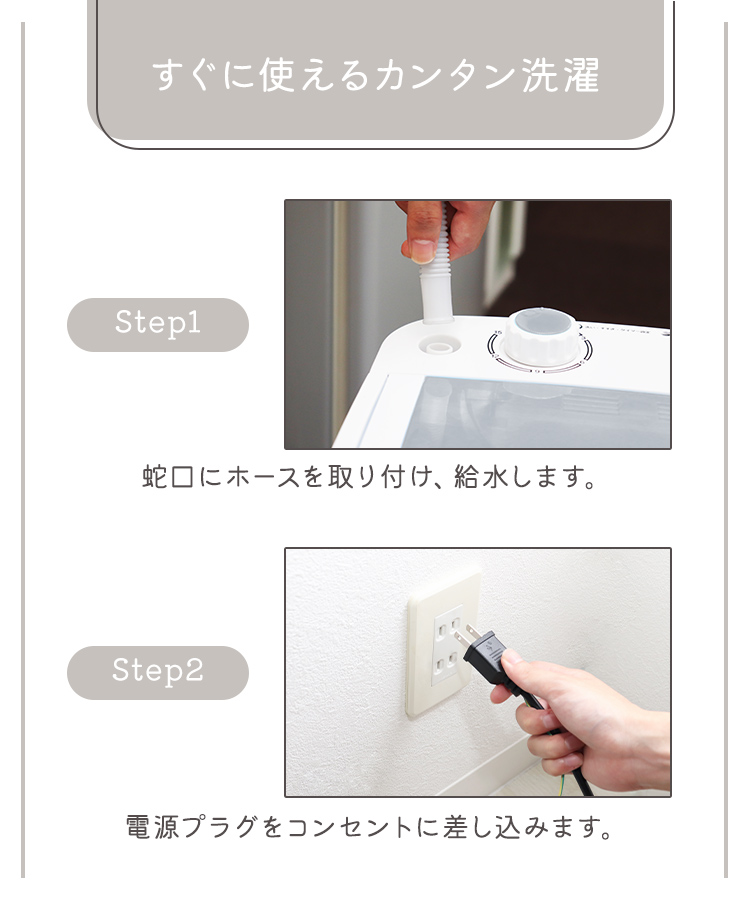 すぐに使えるカンタン洗濯

Step1

蛇口にホースを取り付け、給水します。

Step2

電源プラグをコンセントに差し込みます。