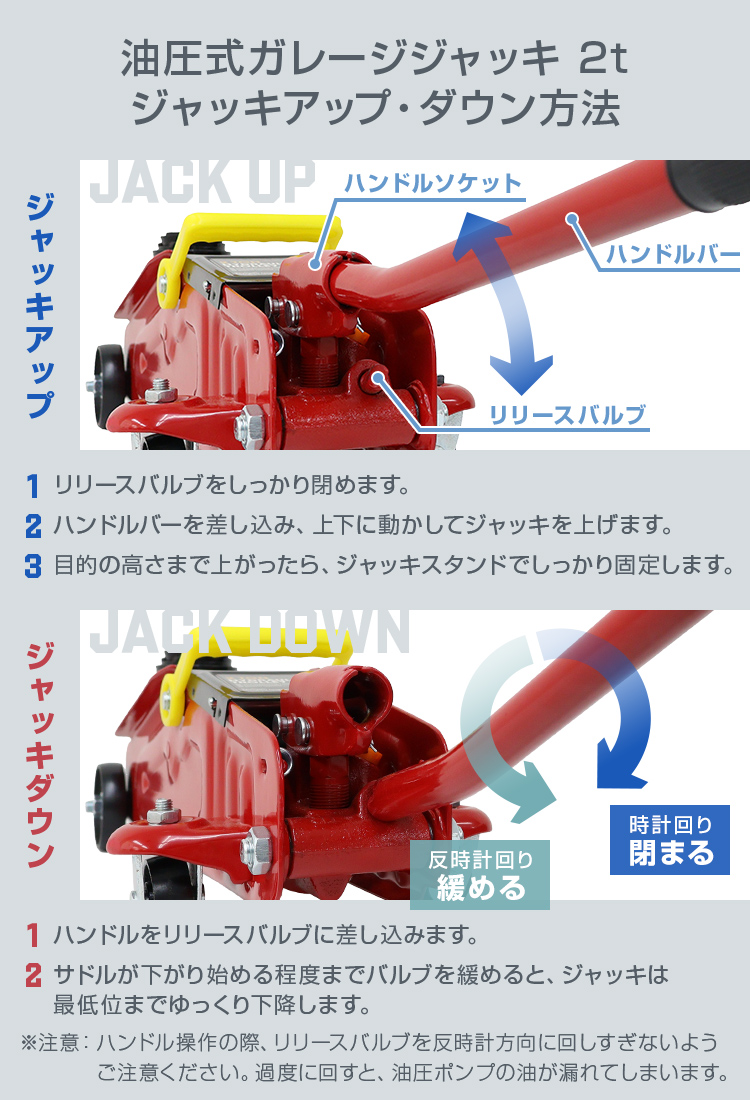 油圧式ガレージジャッキ 2t
ジャッキアップ・ダウン方法

ジャッキアップ

JACK UP

ハンドルソケット

ハンドルバー

リリースバルブ

1 リリースバルブをしっかり閉めます。

2 ハンドルバーを差し込み、上下に動かしてジャッキを上げます。

3 目的の高さまで上がったら、ジャッキスタンドでしっかり固定します。

ジャッキダウン

JACK DOWN

反時計回り
緩める

時計回り
閉まる

1 ハンドルをリリースバルブに差し込みます。

2 サドルが下がり始める程度までバルブを緩めると、ジャッキは最低位までゆっくり下降します。

※注意：ハンドル操作の際、リリースバルブを反時計方向に回しすぎないようご注意ください。過度に回すと、油圧ポンプの油が漏れてしまいます。