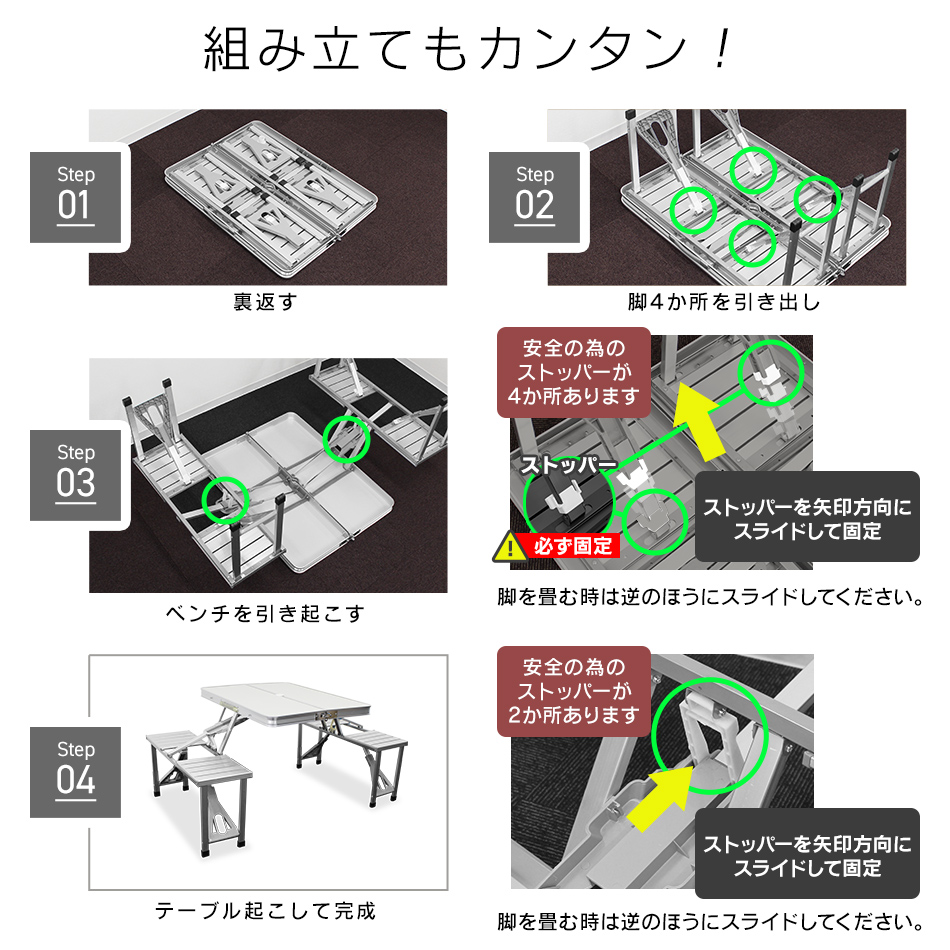 組み立てもカンタン！

Step 01

裏返す

Step 02

脚4か所を引き出し

Step 03

ベンチを引き起こす

安全の為のストッパーが4か所あります

ストッパー

必ず固定

ストッパーを矢印方向にスライドして固定

脚を畳む時は逆のほうにスライドしてください。

Step 04

テーブル起こして完成

安全の為のストッパーが2か所あります

ストッパーを矢印方向にスライドして固定

脚を畳む時は逆のほうにスライドしてください。