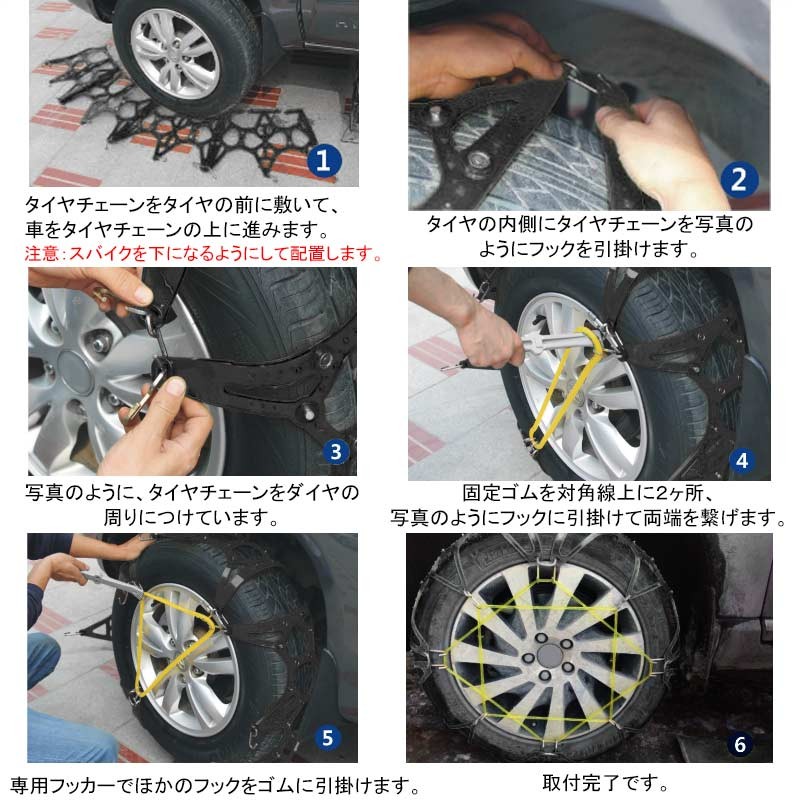 1

タイヤチェーンをタイヤの前に敷いて、車をタイヤチェーンの上に進みます。
注意：スパイクを下になるようにして配置します。

2

タイヤの内側にタイヤチェーンを写真のようにフックを引掛けます。

3

写真のように、タイヤチェーンをダイヤの周りにつけています。

4

固定ゴムを対角線上に2ヶ所、写真のようにフックに引掛けて両端を繋げます。

5

専用フッカーでほかのフックをゴムに引掛けます。

6

取付完了です。