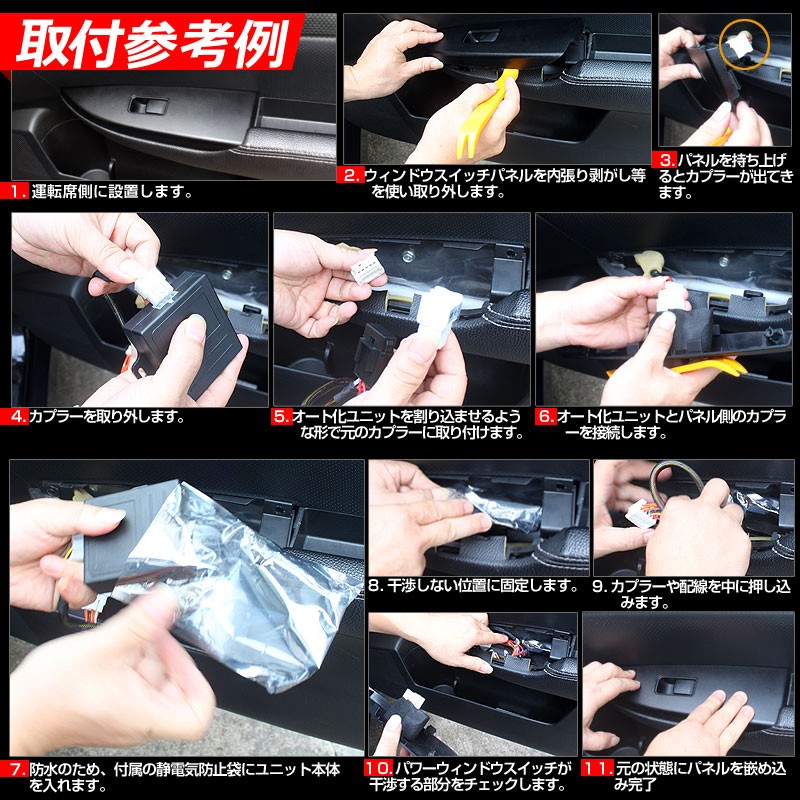 取付参考例

1. 運転席側に設置します。

2. ウィンドウスイッチパネルを内張り剥がし等を使い取り外します。

3. パネルを持ち上げるとカプラーが出てきます。

4. カプラーを取り外します。

5. オート化ユニットを割り込ませるような形で元のカプラーに取り付けます。

6. オート化ユニットとパネル側のカプラーを接続します。

7. 防水のため、付属の静電気防止袋にユニット本体を入れます。

8. 干渉しない位置に固定します。

9. カプラーや配線を中に押し込みます。

10. パワーウィンドウスイッチが干渉する部分をチェックします。

11. 元の状態にパネルを嵌め込み完了