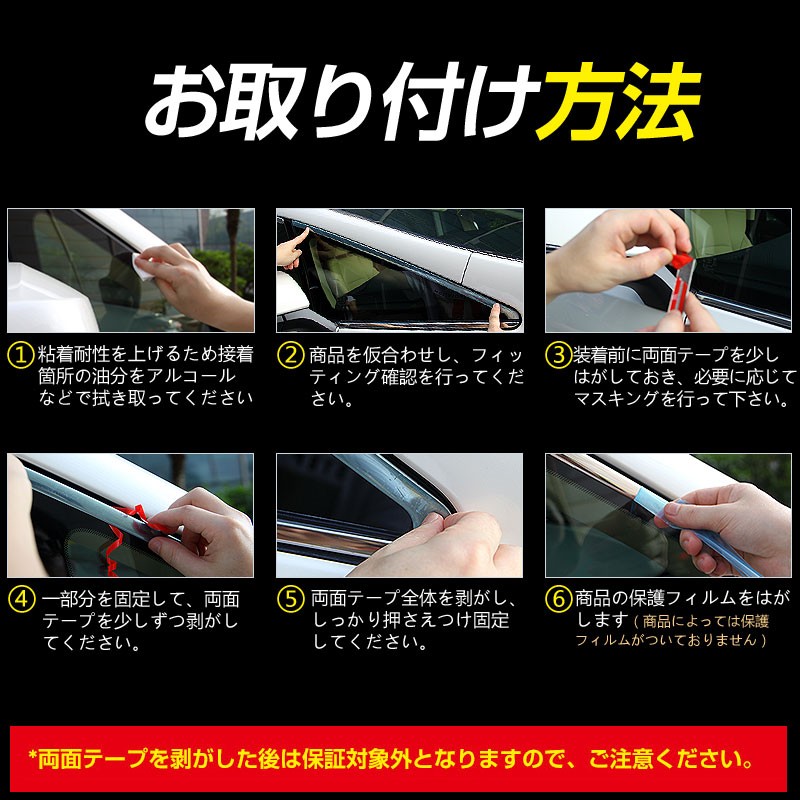 お取り付け方法

①粘着耐性を上げるため接着箇所の油分をアルコールなどで拭き取ってください

②商品を仮合わせし、フィッティング確認を行ってください。

③装着前に両面テープを少しはがしておき、必要に応じてマスキングを行って下さい。

④一部分を固定して、両面テープを少しずつ剥がしてください。

⑤両面テープ全体を剥がし、しっかり押さえつけ固定してください。

⑥商品の保護フィルムをはがします（商品によっては保護フィルムがついておりません）

*両面テープを剥がした後は保証対象外となりますので、ご注意ください。