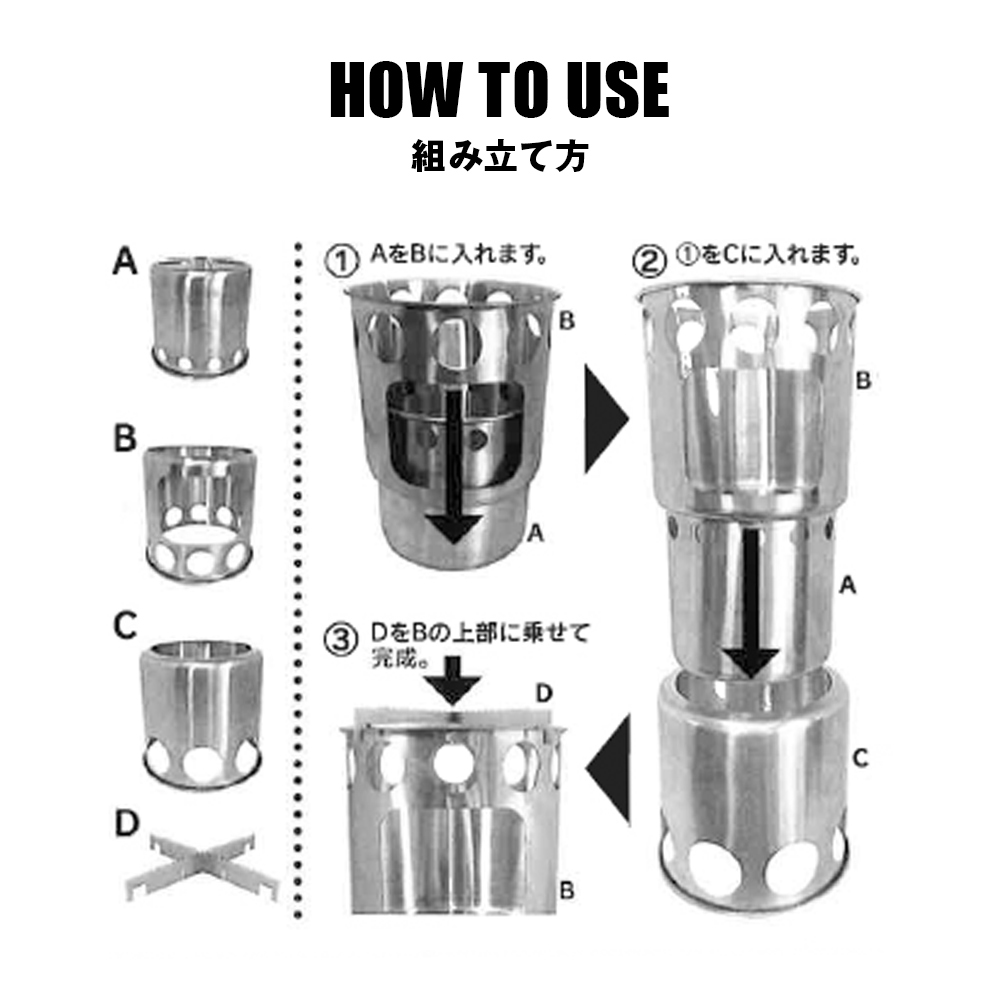 HOW TO USE
組み立て方

A

B

C

D

① AをBに入れます。

B

A

② ①をCに入れます。

B

A

C

③ DをBの上部に乗せて完成。

D

B