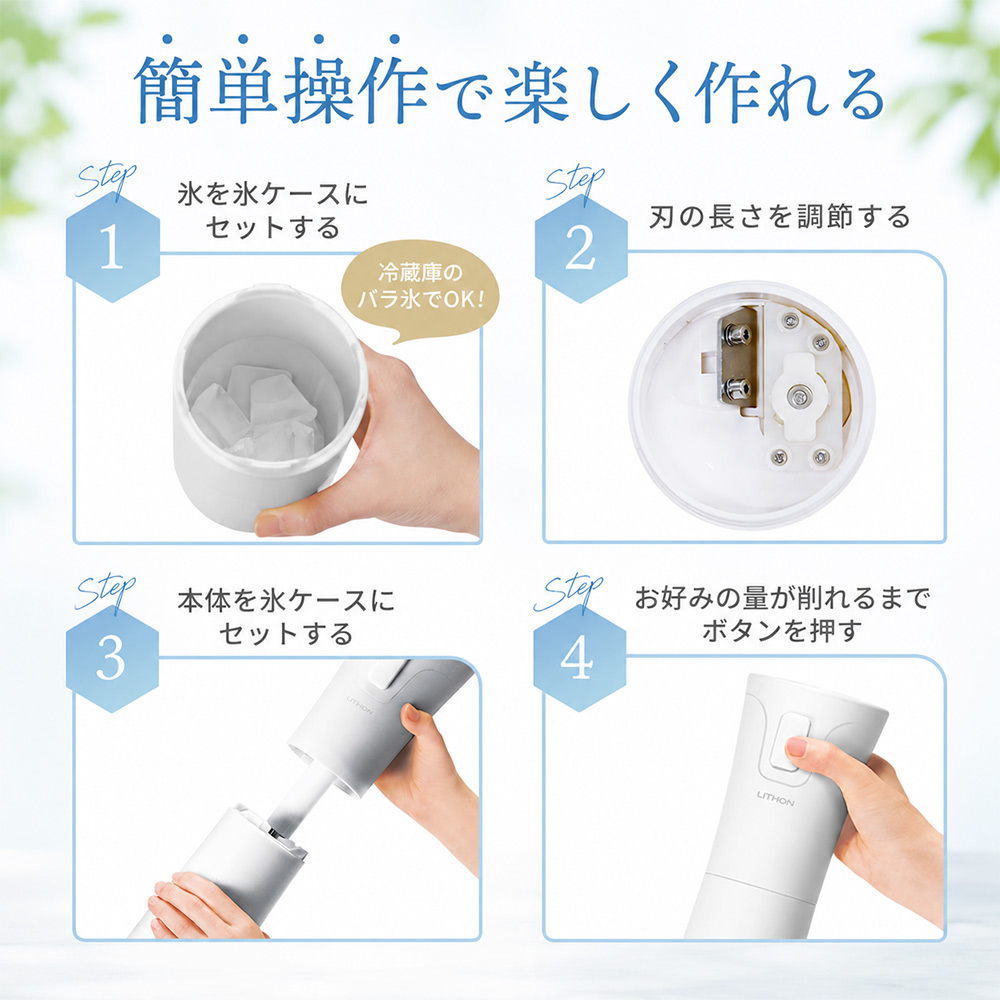 簡単操作で楽しく作れる

Step
1
氷を氷ケースにセットする

冷蔵庫のバラ氷でOK!

Step
2
刃の長さを調節する

Step
3
本体を氷ケースにセットする

LITHON

Step
4
お好みの量が削れるまでボタンを押す

LITHON