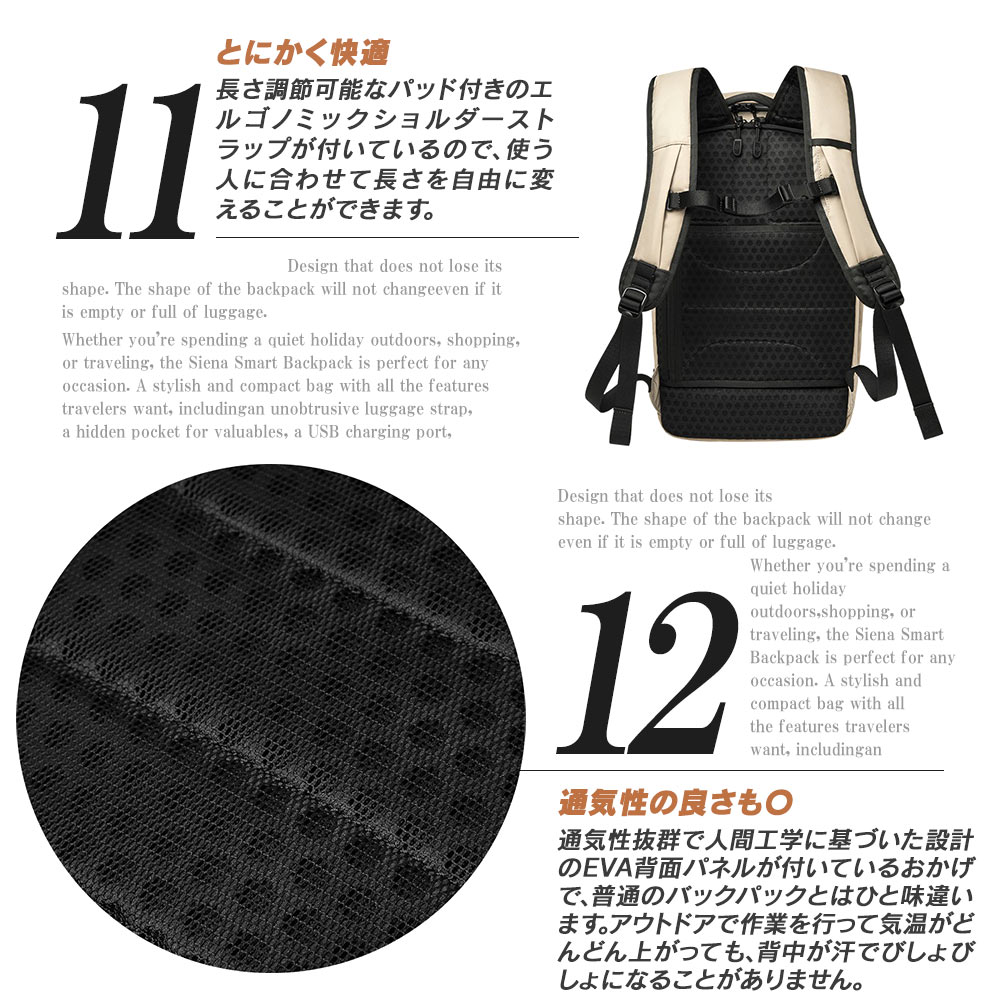 11

とにかく快適

長さ調節可能なパッド付きのエルゴノミックショルダーストラップが付いているので、使う人に合わせて長さを自由に変えることができます。

Design that does not lose its shape. The shape of the backpack will not changeeven if it is empty or full of luggage.

Whether you're spending a quiet holiday outdoors, shopping, or traveling, the Siena Smart Backpack is perfect for any occasion. A stylish and compact bag with all the features travelers want, includingan unobtrusive luggage strap, a hidden pocket for valuables, a USB charging port,

Design that does not lose its shape. The shape of the backpack will not change even if it is empty or full of luggage.

12

Whether you're spending a quiet holiday outdoors,shopping, or traveling, the Siena Smart Backpack is perfect for any occasion. A stylish and compact bag with all the features travelers want, includingan

通気性の良さも〇

通気性抜群で人間工学に基づいた設計のEVA背面パネルが付いているおかげで、普通のバックパックとはひと味違います。アウトドアで作業を行って気温がどんどん上がっても、背中が汗でびしょびしょになることがありません。