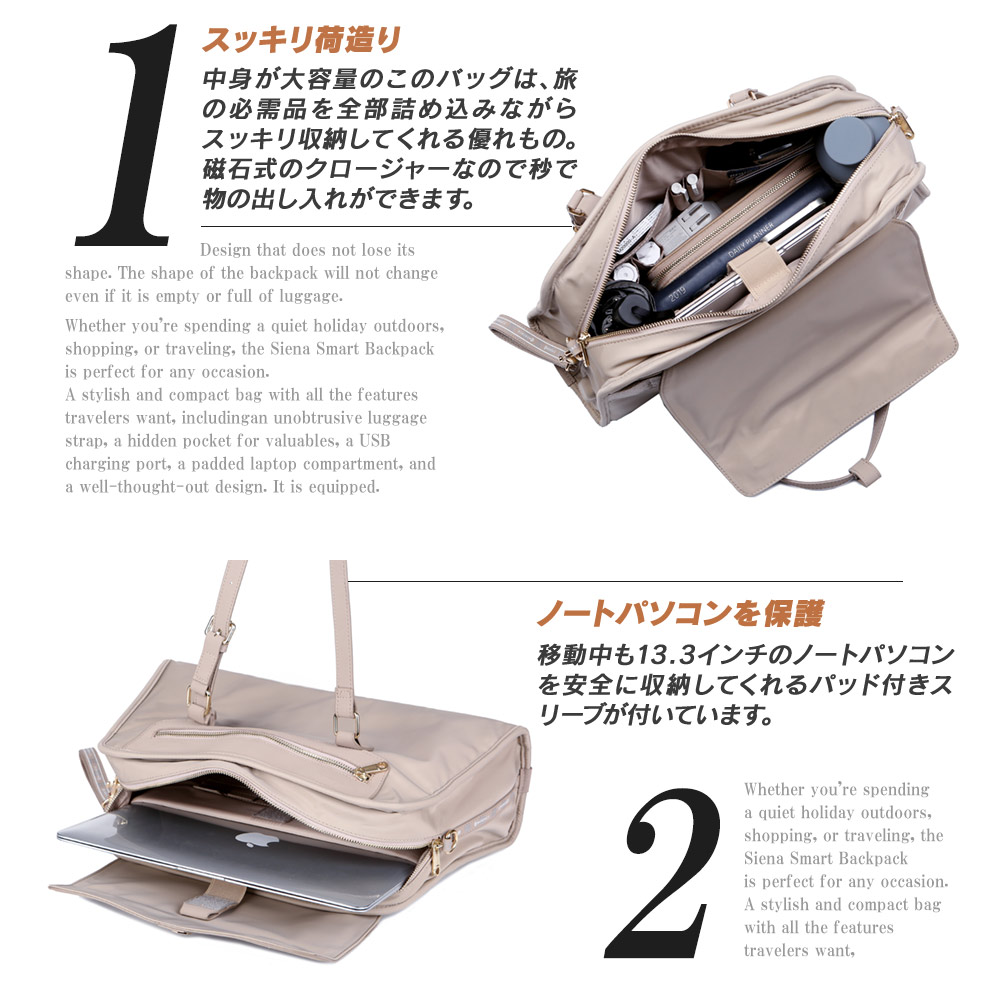 1

スッキリ荷造り

中身が大容量のこのバッグは、旅の必需品を全部詰め込みながらスッキリ収納してくれる優れもの。磁石式のクロージャーなので秒で物の出し入れができます。

Design that does not lose its shape. The shape of the backpack will not change even if it is empty or full of luggage.

Whether you're spending a quiet holiday outdoors, shopping, or traveling, the Siena Smart Backpack is perfect for any occasion.
A stylish and compact bag with all the features travelers want, includingan unobtrusive luggage strap, a hidden pocket for valuables, a USB charging port, a padded laptop compartment, and a well-thought-out design. It is equipped.

DAILY PLANNER

2019

ノートパソコンを保護

移動中も13.3インチのノートパソコンを安全に収納してくれるパッド付きスリーブが付いています。

2

Whether you're spending a quiet holiday outdoors, shopping, or traveling, the Siena Smart Backpack is perfect for any occasion. A stylish and compact bag with all the features travelers want,