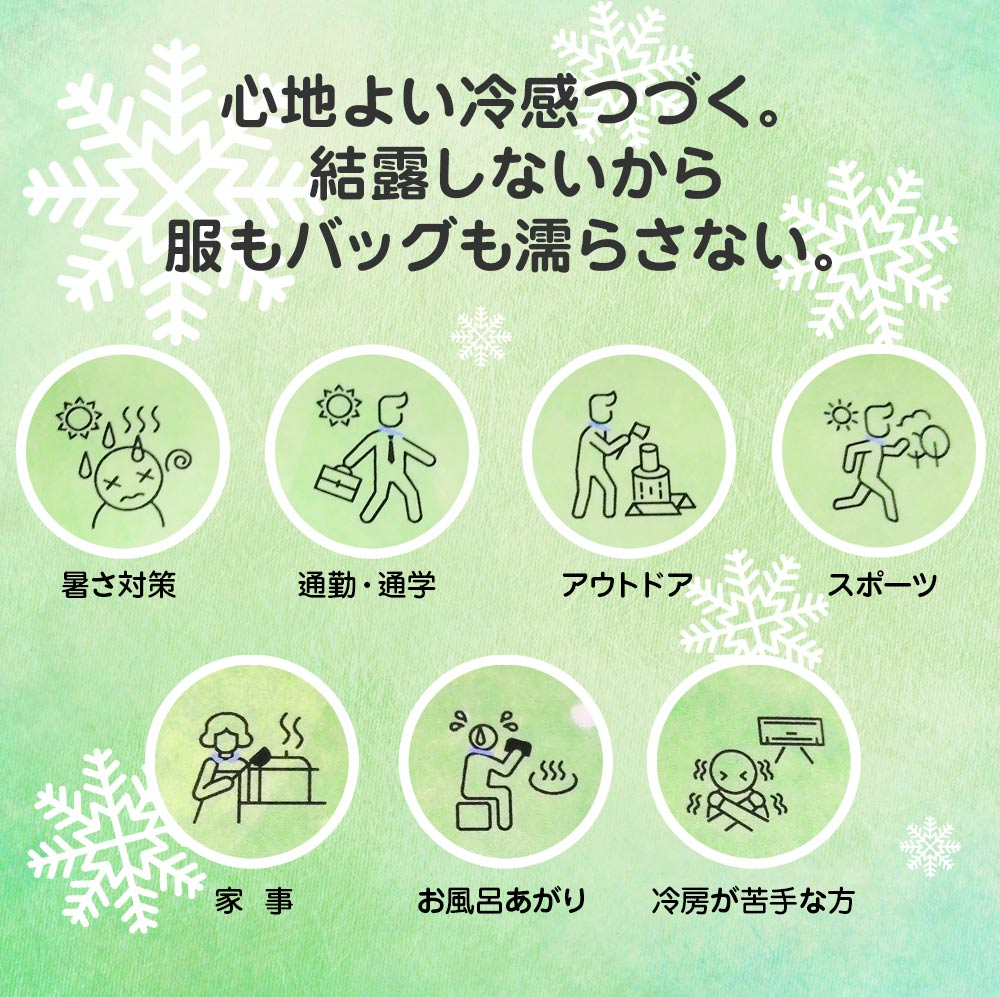 心地よい冷感つづく。
結露しないから
服もバッグも濡らさない。

暑さ対策

通勤・通学

アウトドア

スポーツ

家　事

お風呂あがり

冷房が苦手な方