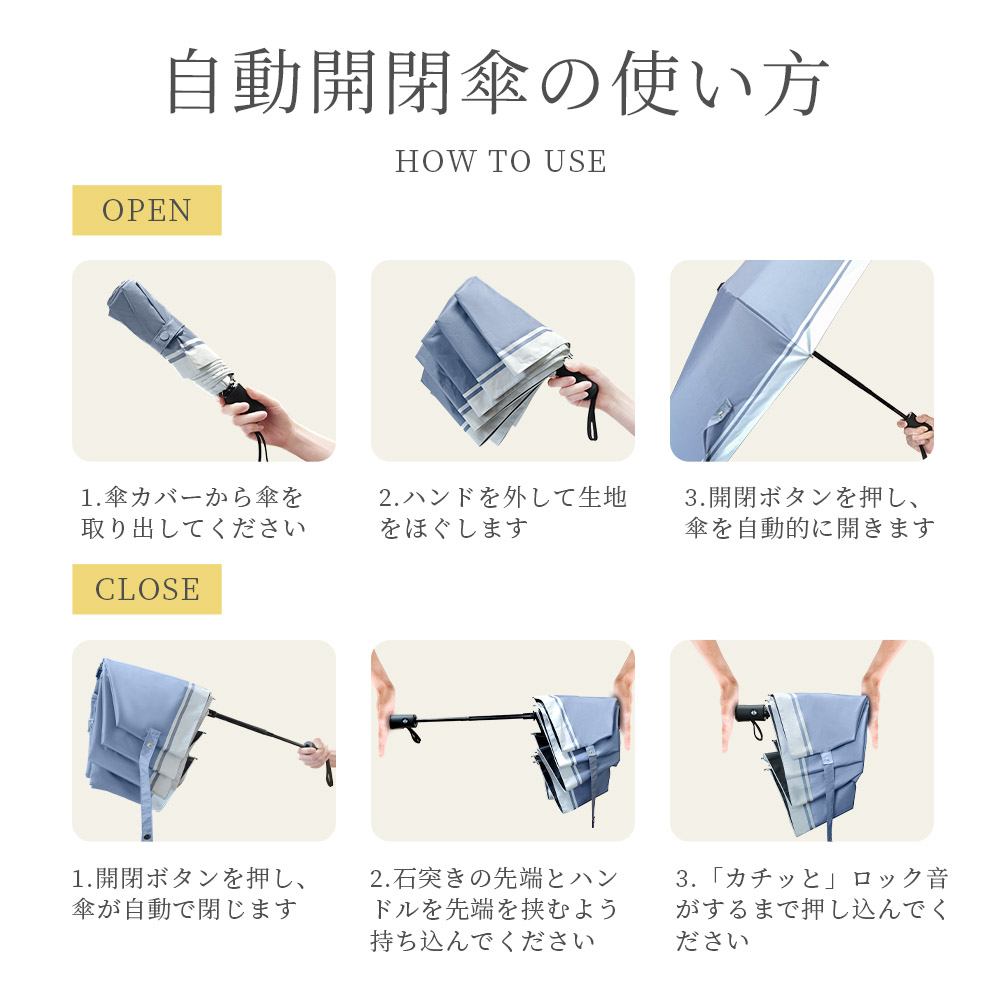 自動開閉傘の使い方

HOW TO USE

OPEN

1.傘カバーから傘を取り出してください

2.ハンドを外して生地をほぐします

3.開閉ボタンを押し、傘を自動的に開きます

CLOSE

1.開閉ボタンを押し、傘が自動で閉じます

2.石突きの先端とハンドルを先端を挟むよう持ち込んでください

3.「カチッと」ロック音がするまで押し込んでください