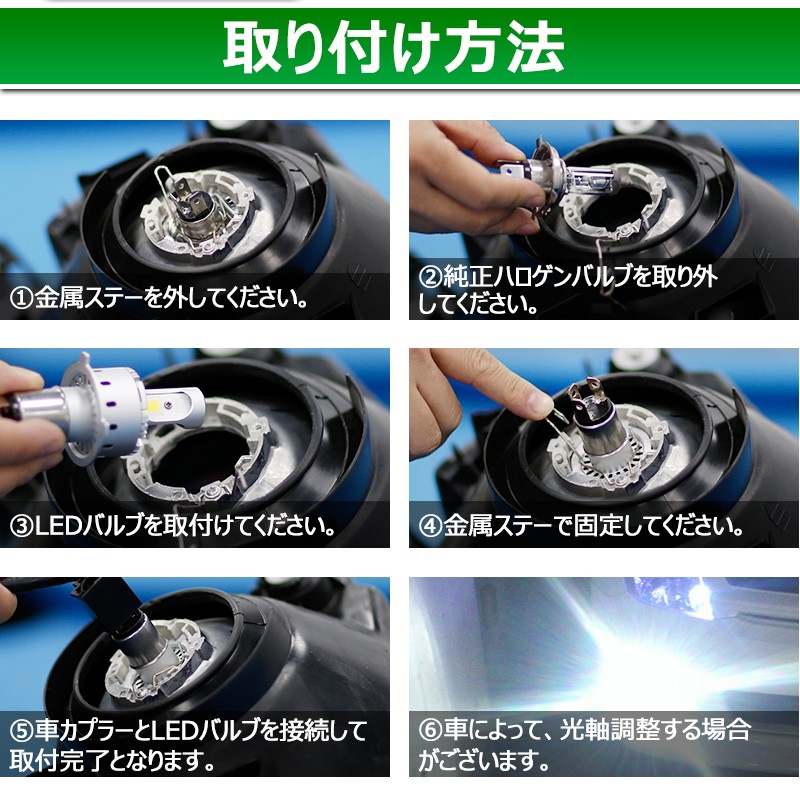 取り付け方法

①金属ステーを外してください。

②純正ハロゲンバルブを取り外してください。

③LEDバルブを取付けてください。

④金属ステーで固定してください。

⑤車カプラーとLEDバルブを接続して取付完了となります。

⑥車によって、光軸調整する場合がございます。