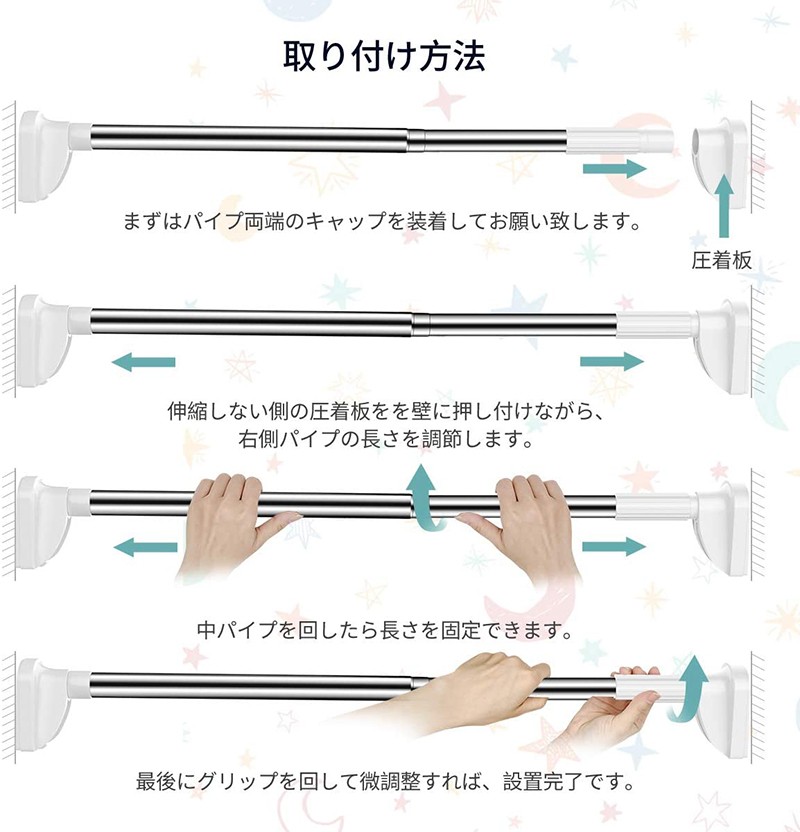 取り付け方法

まずはパイプ両端のキャップを装着してお願い致します。

圧着板

伸縮しない側の圧着板をを壁に押し付けながら、右側パイプの長さを調節します。

中パイプを回したら長さを固定できます。

最後にグリップを回して微調整すれば、設置完了です。