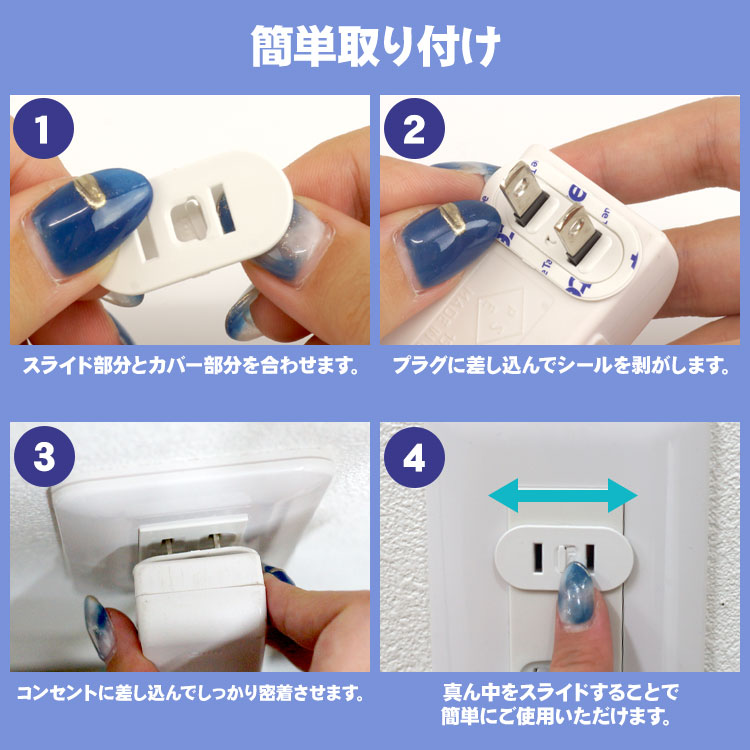 簡単取り付け

1

スライド部分とカバー部分を合わせます。

2

プラグに差し込んでシールを剥がします。

3

コンセントに差し込んでしっかり密着させます。

4

真ん中をスライドすることで簡単にご使用いただけます。