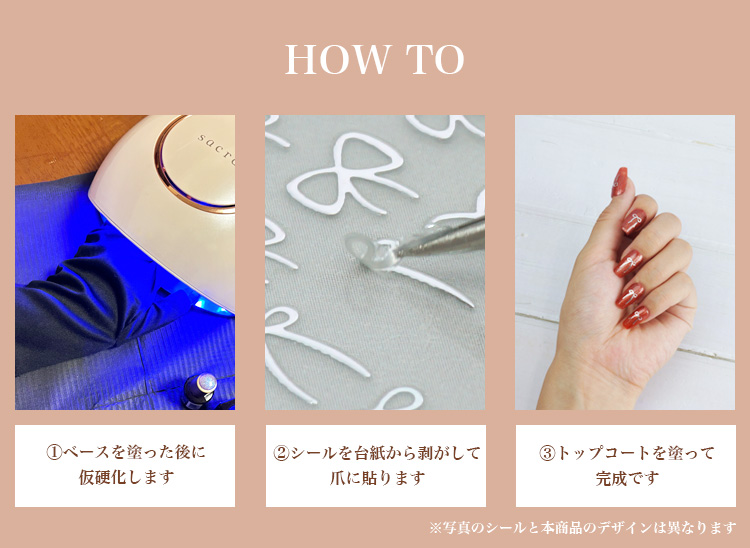 HOW TO

sacr

①ベースを塗った後に仮硬化します

②シールを台紙から剥がして爪に貼ります

③トップコートを塗って完成です

※写真のシールと本商品のデザインは異なります