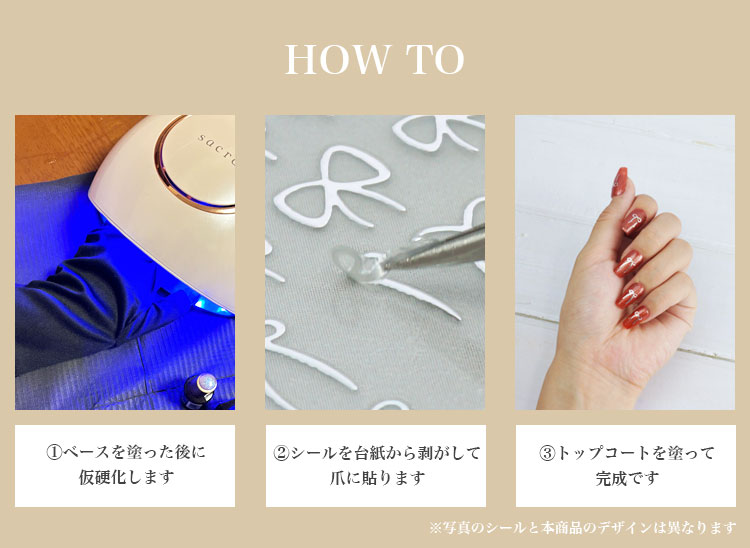 HOW TO

sacr

①ベースを塗った後に仮硬化します

②シールを台紙から剥がして爪に貼ります

③トップコートを塗って完成です

※写真のシールと本商品のデザインは異なります