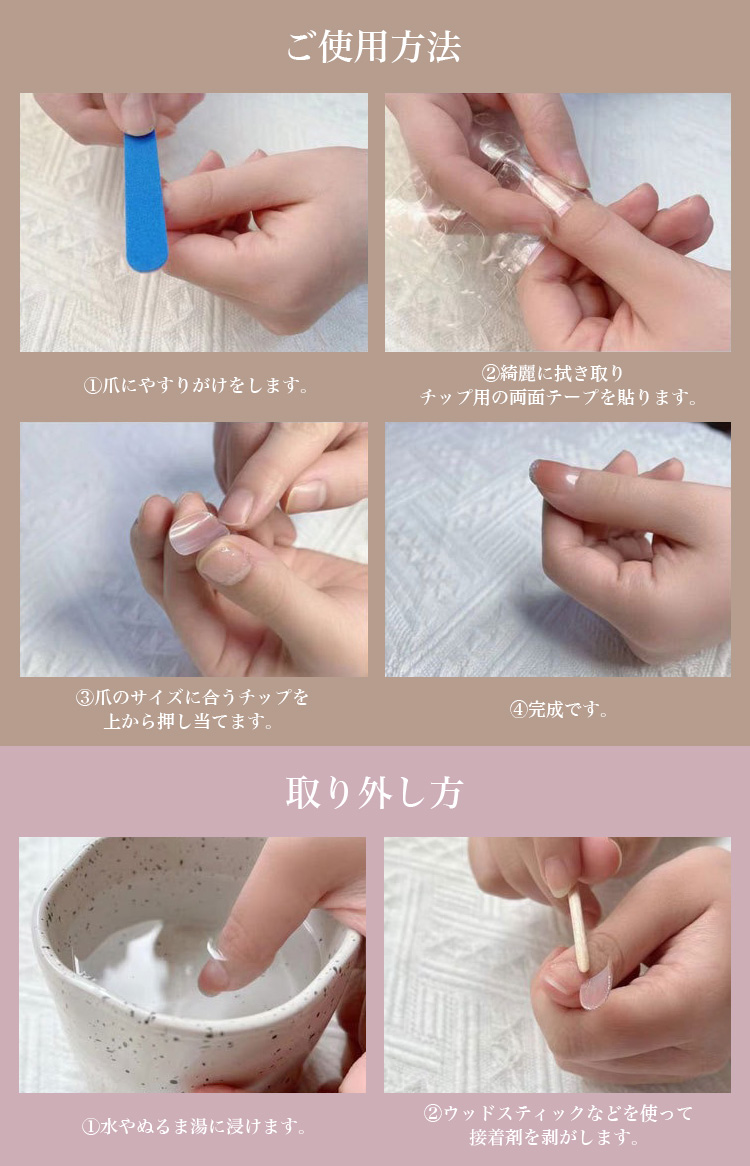 ご使用方法

①爪にやすりがけをします。

②綺麗に拭き取り
チップ用の両面テープを貼ります。

③爪のサイズに合うチップを
上から押し当てます。

④完成です。

取り外し方

①水やぬるま湯に浸けます。

②ウッドスティックなどを使って
接着剤を剥がします。