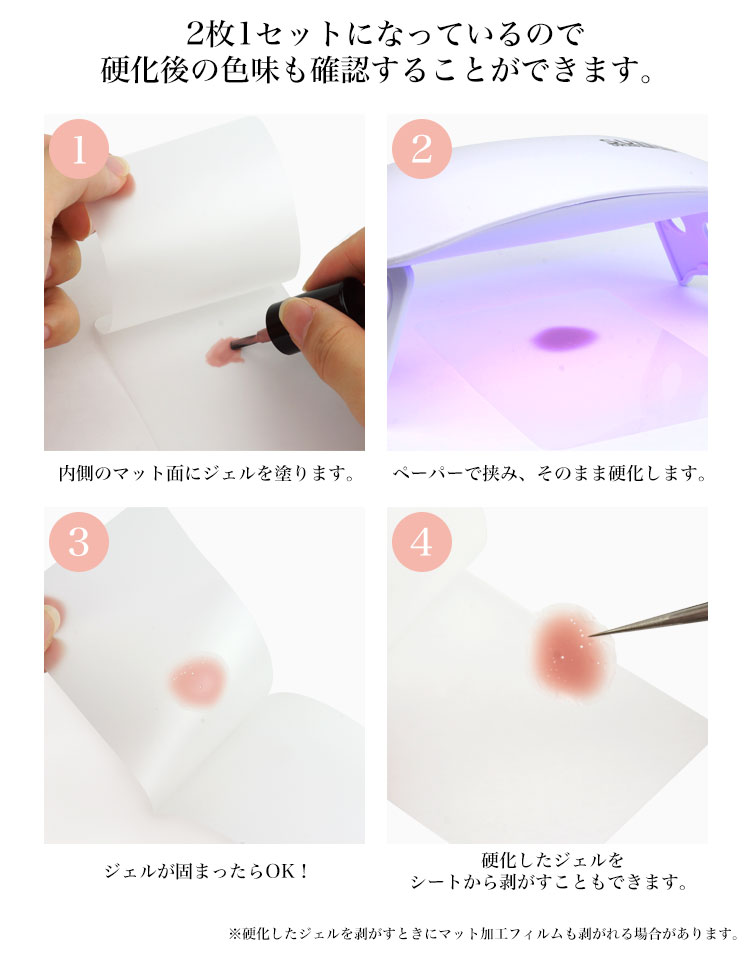 2枚1セットになっているので
硬化後の色味も確認することができます。

1

内側のマット面にジェルを塗ります。

2

ペーパーで挟み、そのまま硬化します。

3

ジェルが固まったらOK！

4

硬化したジェルを
シートから剥がすこともできます。

※硬化したジェルを剥がすときにマット加工フィルムも剥がれる場合があります。