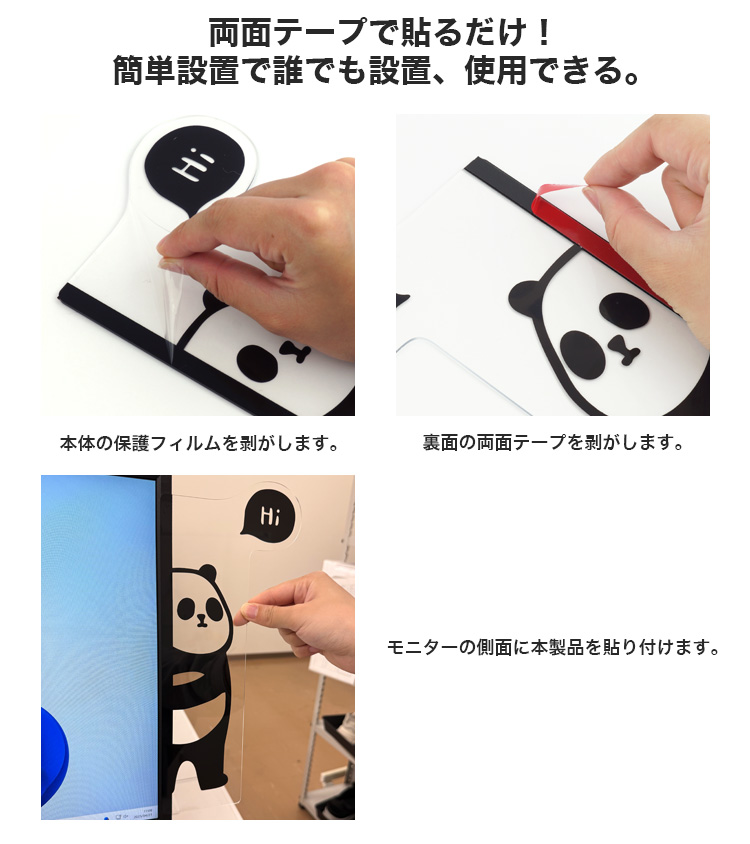 両面テープで貼るだけ！
簡単設置で誰でも設置、使用できる。

Hi

本体の保護フィルムを剥がします。

裏面の両面テープを剥がします。

Hi

モニターの側面に本製品を貼り付けます。