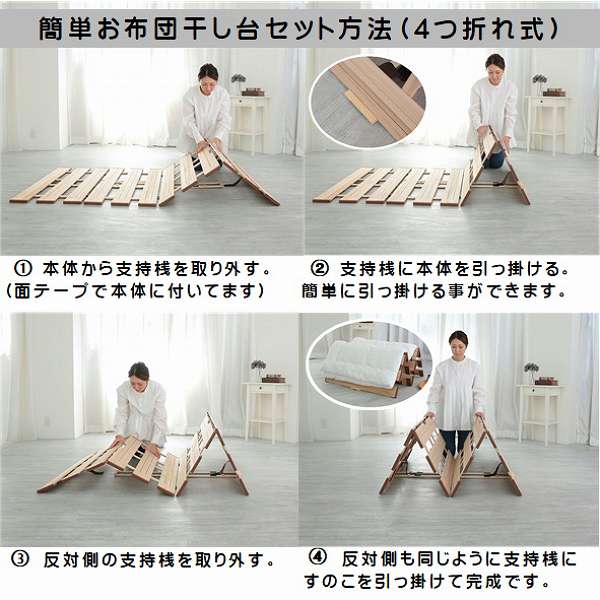 簡単お布団干し台セット方法（4つ折れ式）

① 本体から支持桟を取り外す。
（面テープで本体に付いてます）

② 支持桟に本体を引っ掛ける。
簡単に引っ掛ける事ができます。

③ 反対側の支持桟を取り外す。

④ 反対側も同じように支持桟にすのこを引っ掛けて完成です。