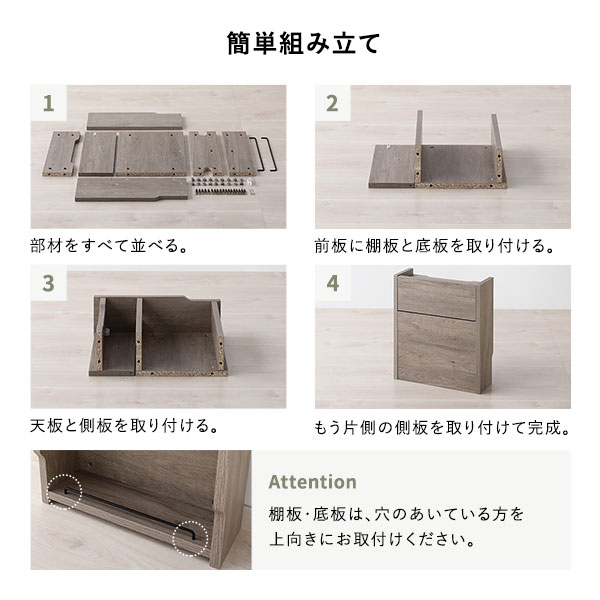 簡単組み立て

1

部材をすべて並べる。

2

前板に棚板と底板を取り付ける。

3

天板と側板を取り付ける。

4

もう片側の側板を取り付けて完成。

Attention

棚板･底板は、穴のあいている方を上向きにお取付けください。