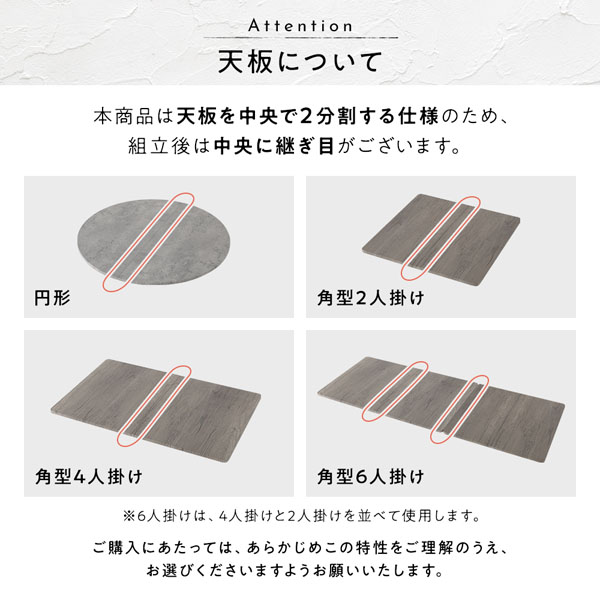 Attention
天板について

本商品は天板を中央で2分割する仕様のため、組立後は中央に継ぎ目がございます。

円形

角型2人掛け

角型4人掛け

角型6人掛け

※6人掛けは、4人掛けと2人掛けを並べて使用します。

ご購入にあたっては、あらかじめこの特性をご理解のうえ、お選びくださいますようお願いいたします。