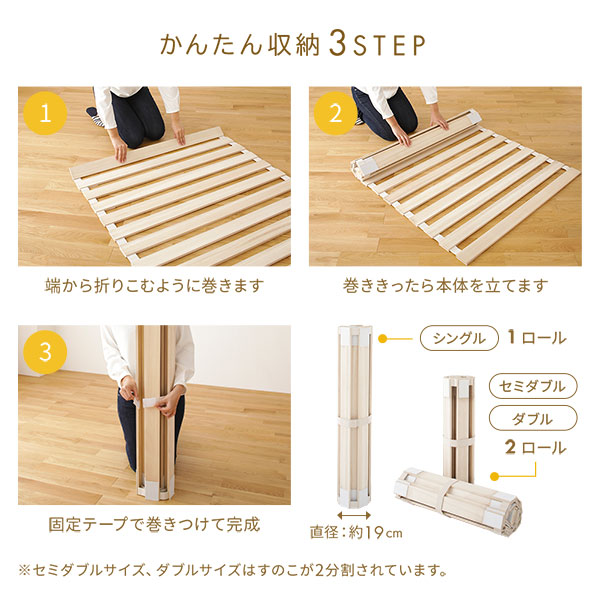 かんたん収納 3STEP

1

端から折りこむように巻きます

2

巻ききったら本体を立てます

3

固定テープで巻きつけて完成

シングル 1ロール

セミダブル

ダブル

2ロール

直径：約19cm

※セミダブルサイズ、ダブルサイズはすのこが2分割されています。