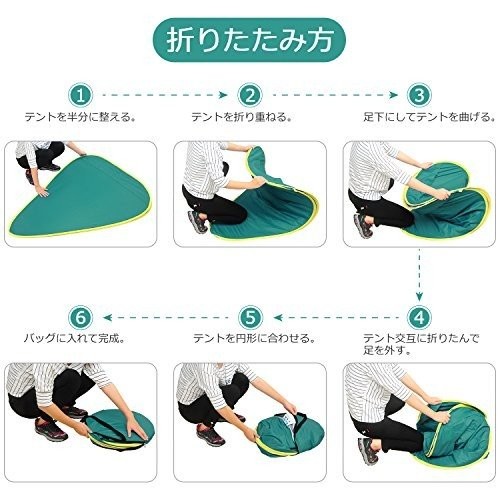 折りたたみ方

1
テントを半分に整える。

2
テントを折り重ねる。

3
足下にしてテントを曲げる。

4
テント交互に折りたんで足を外す。

5
テントを円形に合わせる。

6
バッグに入れて完成。