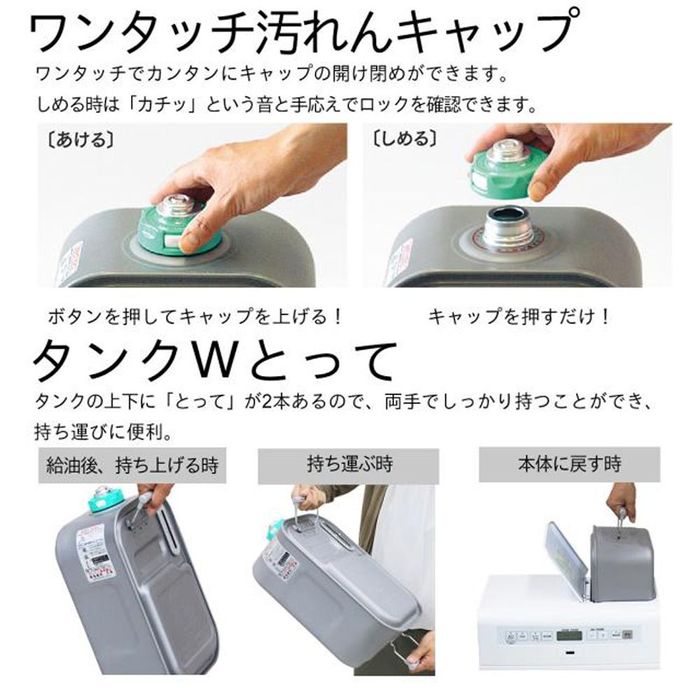 ワンタッチ汚れんキャップ

ワンタッチでカンタンにキャップの開け閉めができます。
しめる時は「カチッ」という音と手応えでロックを確認できます。

〔あける〕

〔しめる〕

ボタンを押してキャップを上げる！

キャップを押すだけ！

タンクWとって

タンクの上下に「とって」が2本あるので、両手でしっかり持つことができ、持ち運びに便利。

給油後、持ち上げる時

持ち運ぶ時

本体に戻す時