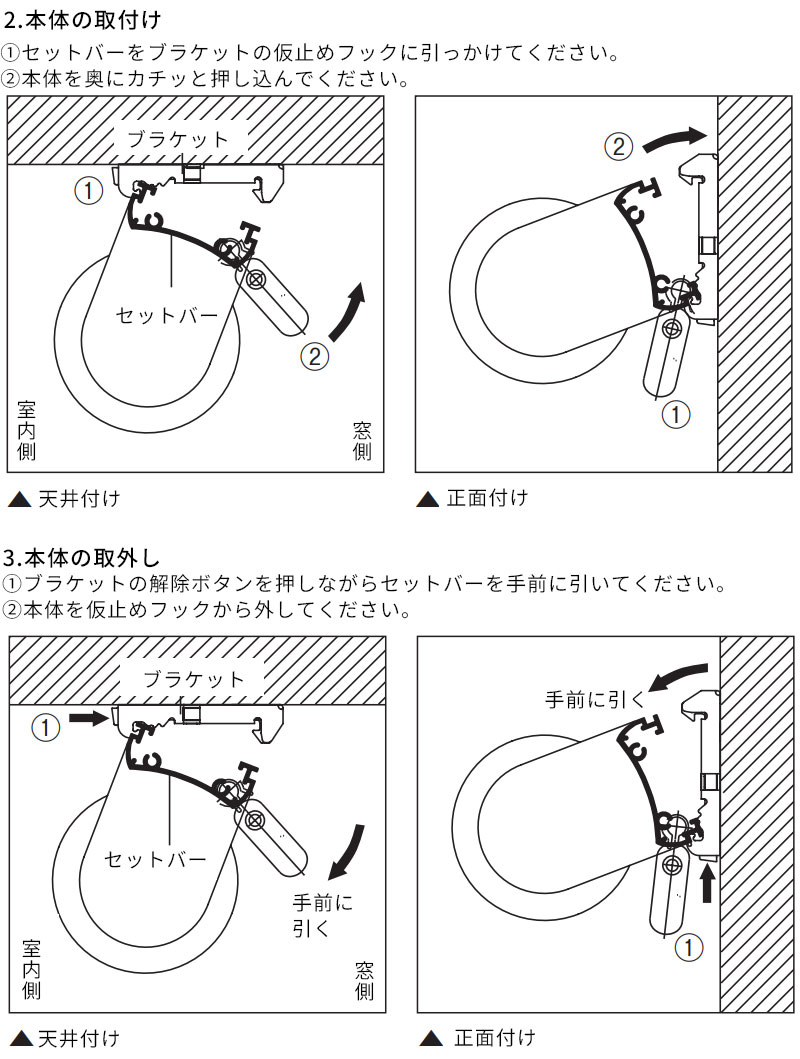 2.本体の取付け
①セットバーをブラケットの仮止めフックに引っかけてください。
②本体を奥にカチッと押し込んでください。

ブラケット
①
セットバー
②
室内側
窓側
▲ 天井付け

②
①
▲ 正面付け

3.本体の取外し
①ブラケットの解除ボタンを押しながらセットバーを手前に引いてください。
②本体を仮止めフックから外してください。

ブラケット
①
セットバー
手前に引く
室内側
窓側
▲ 天井付け

手前に引く
①
▲ 正面付け