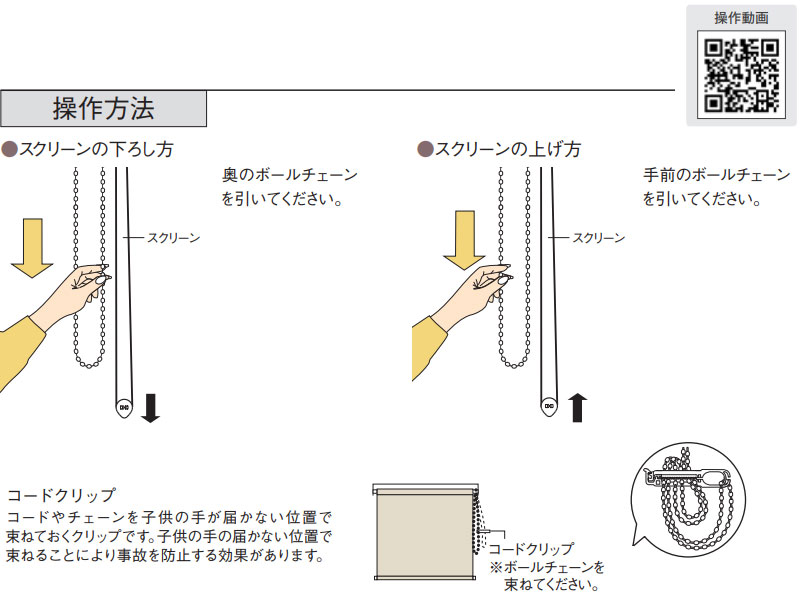 操作動画

操作方法

●スクリーンの下ろし方

奥のボールチェーンを引いてください。

スクリーン

●スクリーンの上げ方

手前のボールチェーンを引いてください。

スクリーン

コードクリップ
コードやチェーンを子供の手が届かない位置で束ねておくクリップです。子供の手の届かない位置で束ねることにより事故を防止する効果があります。

コードクリップ
※ボールチェーンを束ねてください。