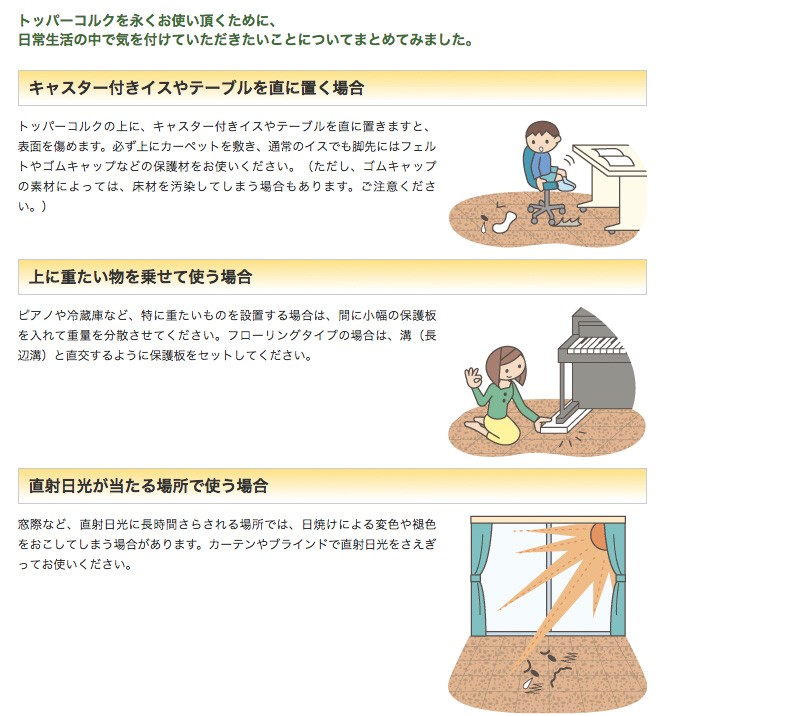 トッパーコルクを永くお使い頂くために、
日常生活の中で気を付けていただきたいことについてまとめてみました。

キャスター付きイスやテーブルを直に置く場合

トッパーコルクの上に、キャスター付きイスやテーブルを直に置きますと、表面を傷めます。必ず上にカーペットを敷き、通常のイスでも脚先にはフェルトやゴムキャップなどの保護材をお使いください。（ただし、ゴムキャップの素材によっては、床材を汚染してしまう場合もあります。ご注意ください。）

上に重たい物を乗せて使う場合

ピアノや冷蔵庫など、特に重たいものを設置する場合は、間に小幅の保護板を入れて重量を分散させてください。フローリングタイプの場合は、溝（長辺溝）と直交するように保護板をセットしてください。

直射日光が当たる場所で使う場合

窓際など、直射日光に長時間さらされる場所では、日焼けによる変色や褪色をおこしてしまう場合があります。カーテンやブラインドで直射日光をさえぎってお使いください。