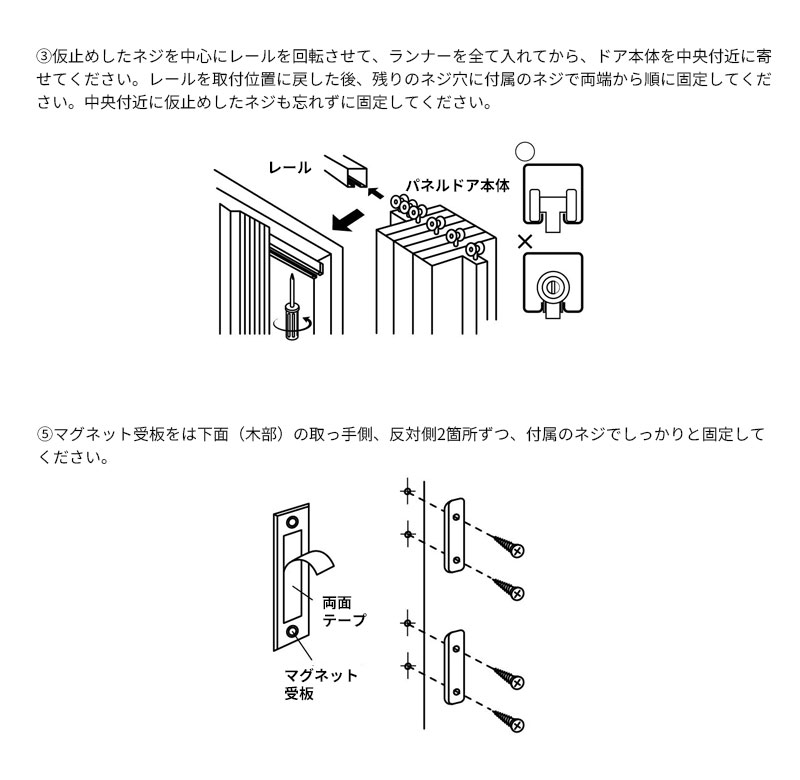 ③仮止めしたネジを中心にレールを回転させて、ランナーを全て入れてから、ドア本体を中央付近に寄せてください。レールを取付位置に戻した後、残りのネジ穴に付属のネジで両端から順に固定してください。中央付近に仮止めしたネジも忘れずに固定してください。

レール
パネルドア本体
○
×

⑤マグネット受板をは下面（木部）の取っ手側、反対側2箇所ずつ、付属のネジでしっかりと固定してください。

両面テープ
マグネット受板