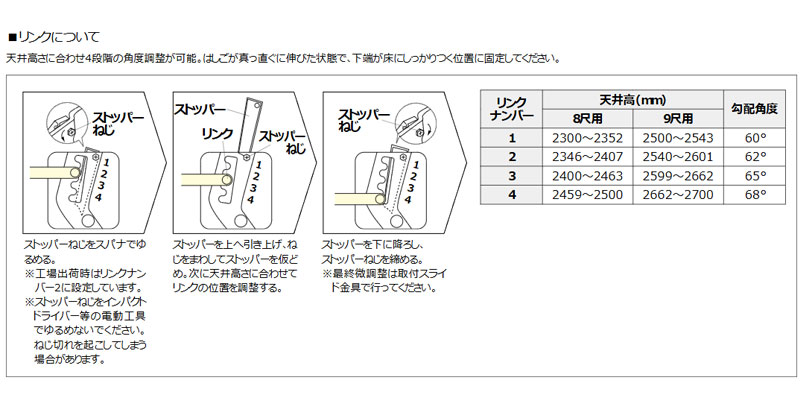 ■リンクについて

天井高さに合わせ4段階の角度調整が可能。はしごが真っ直ぐに伸びた状態で、下端が床にしっかりつく位置に固定してください。

ストッパーねじ

1
2
3
4

ストッパーねじをスパナでゆるめる。
※工場出荷時はリンクナンバー2に設定しています。
※ストッパーねじをインパクトドライバー等の電動工具でゆるめないでください。ねじ切れを起こしてしまう場合があります。

ストッパー
リンク
ストッパーねじ

1
2
3
4

ストッパーを上へ引き上げ、ねじをまわしてストッパーを仮どめ。次に天井高さに合わせてリンクの位置を調整する。

ストッパーねじ

1
2
3
4

ストッパーを下に降ろし、ストッパーねじを締める。
※最終微調整は取付スライド金具で行ってください。

| リンクナンバー | 天井高(mm) 8尺用 | 天井高(mm) 9尺用 | 勾配角度 |
|---|---|---|---|
| 1 | 2300～2352 | 2500～2543 | 60° |
| 2 | 2346～2407 | 2540～2601 | 62° |
| 3 | 2400～2463 | 2599～2662 | 65° |
| 4 | 2459～2500 | 2662～2700 | 68° |