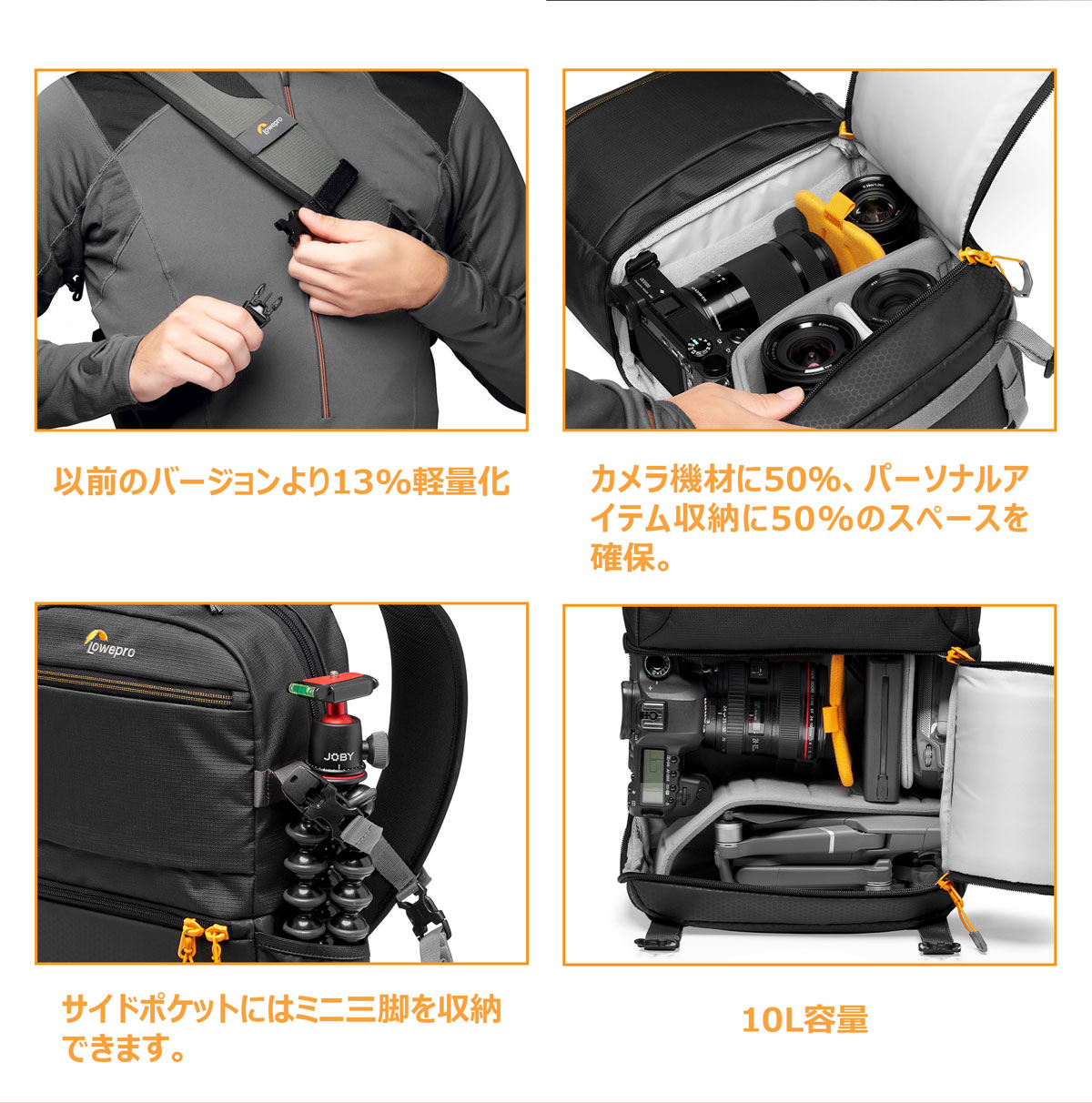 Lowepro

以前のバージョンより13%軽量化

カメラ機材に50%、パーソナルアイテム収納に50%のスペースを確保。

Lowepro

JOBY

サイドポケットにはミニ三脚を収納できます。

10L容量