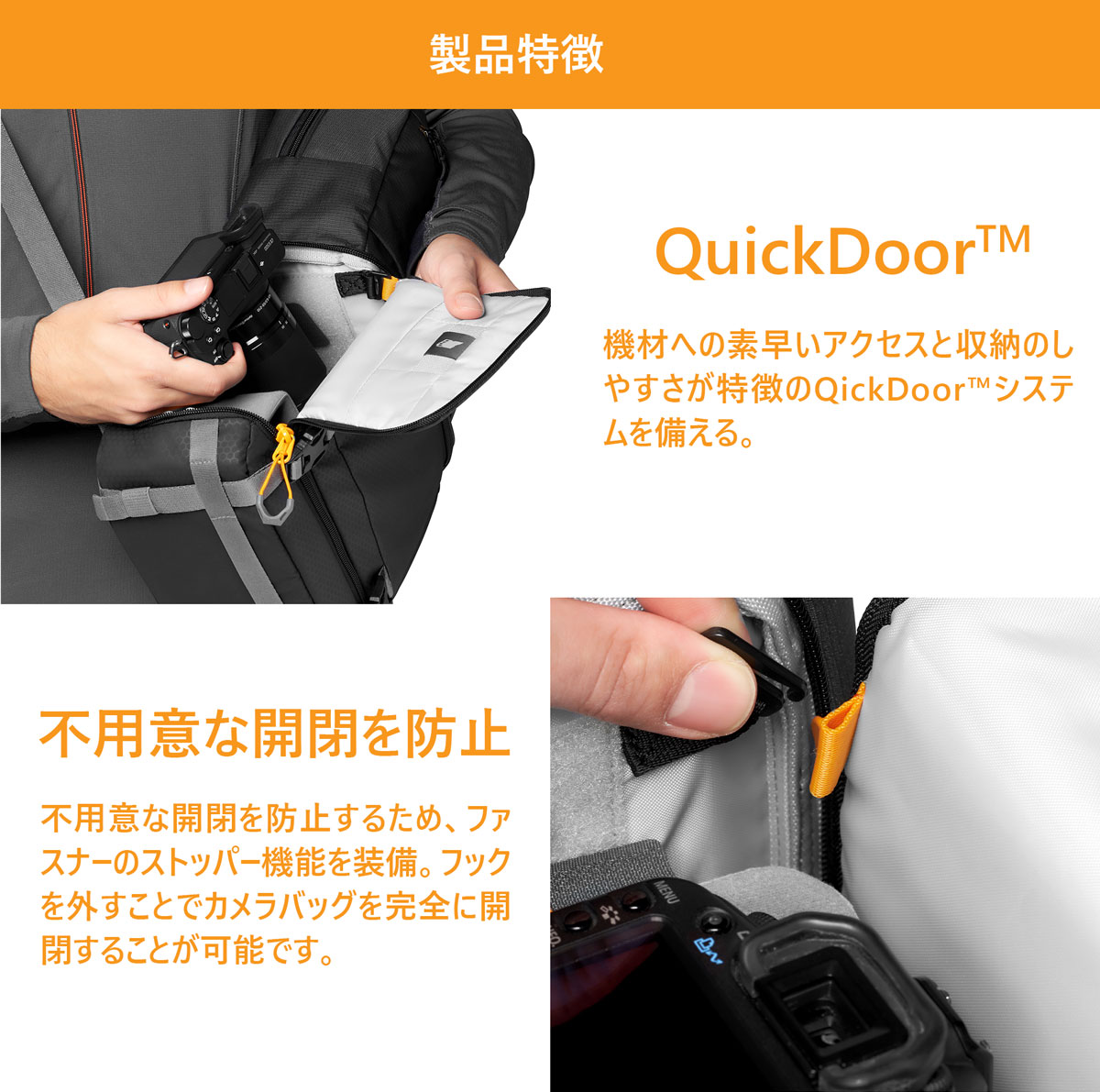 製品特徴

QuickDoor™

機材への素早いアクセスと収納のしやすさが特徴のQickDoor™システムを備える。

不用意な開閉を防止

不用意な開閉を防止するため、ファスナーのストッパー機能を装備。フックを外すことでカメラバッグを完全に開閉することが可能です。

MENU