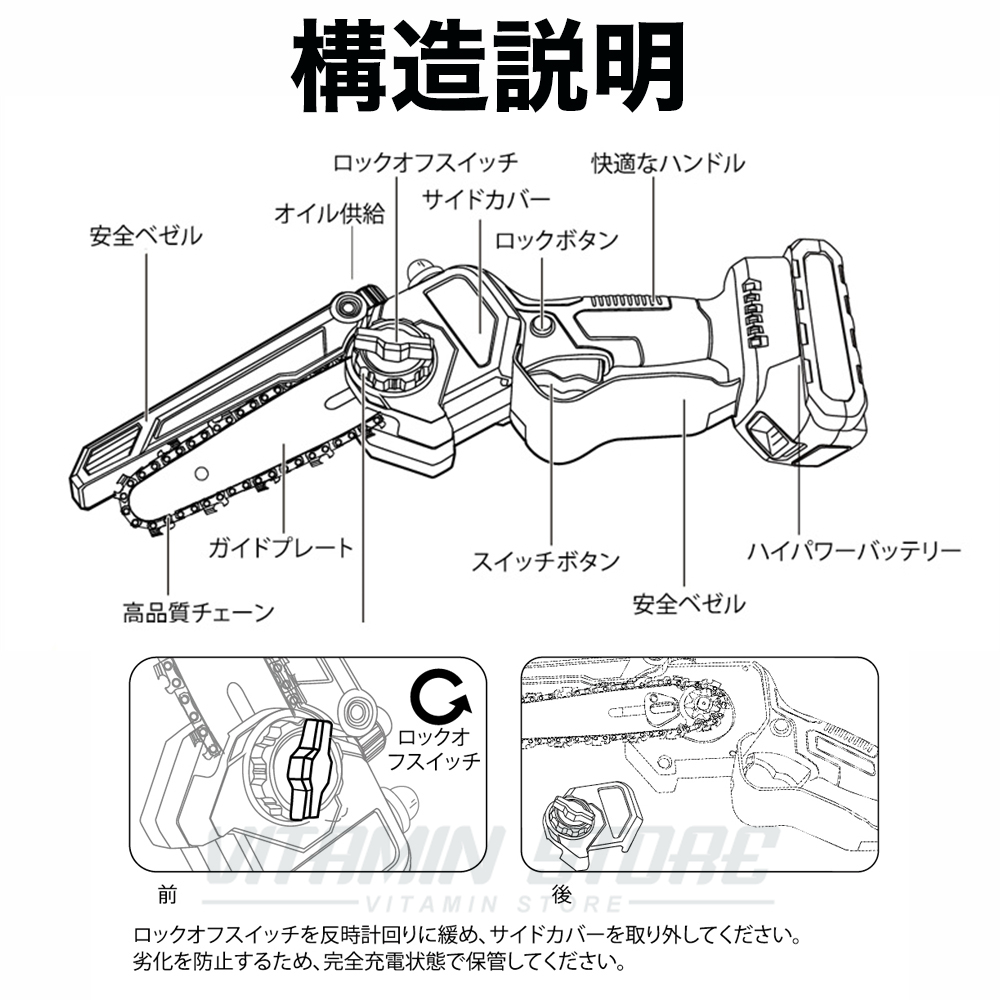 構造説明

ロックオフスイッチ
快適なハンドル
オイル供給
サイドカバー
安全ベゼル
ロックボタン
ガイドプレート
スイッチボタン
ハイパワーバッテリー
高品質チェーン
安全ベゼル

ロックオフスイッチ

VITAMIN STORE
VITAMIN STORE

前
後

ロックオフスイッチを反時計回りに緩め、サイドカバーを取り外してください。
劣化を防止するため、完全充電状態で保管してください。