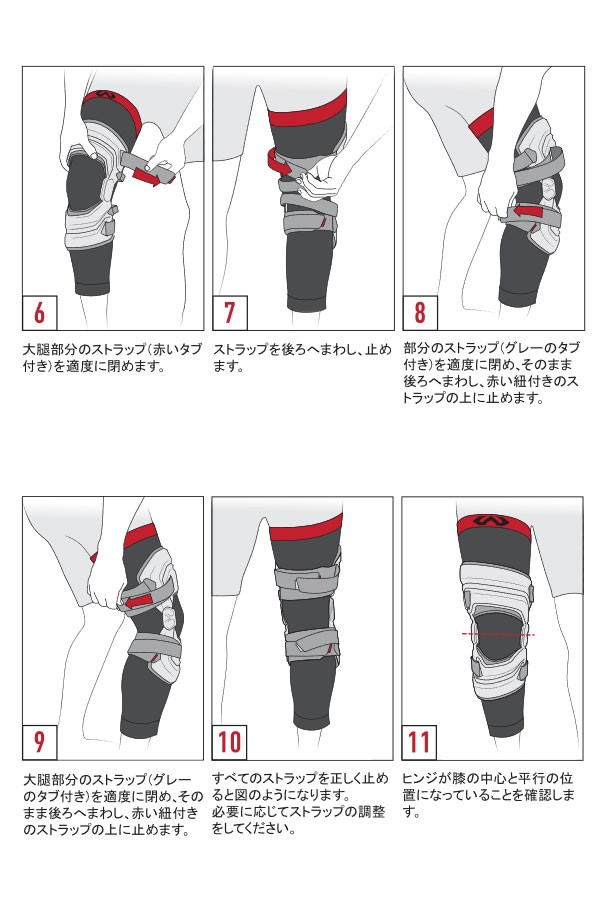 6

大腿部分のストラップ（赤いタブ付き）を適度に閉めます。

7

ストラップを後ろへまわし、止めます。

8

部分のストラップ（グレーのタブ付き）を適度に閉め、そのまま後ろへまわし、赤い紐付きのストラップの上に止めます。

9

大腿部分のストラップ（グレーのタブ付き）を適度に閉め、そのまま後ろへまわし、赤い紐付きのストラップの上に止めます。

10

すべてのストラップを正しく止めると図のようになります。
必要に応じてストラップの調整をしてください。

11

ヒンジが膝の中心と平行の位置になっていることを確認します。