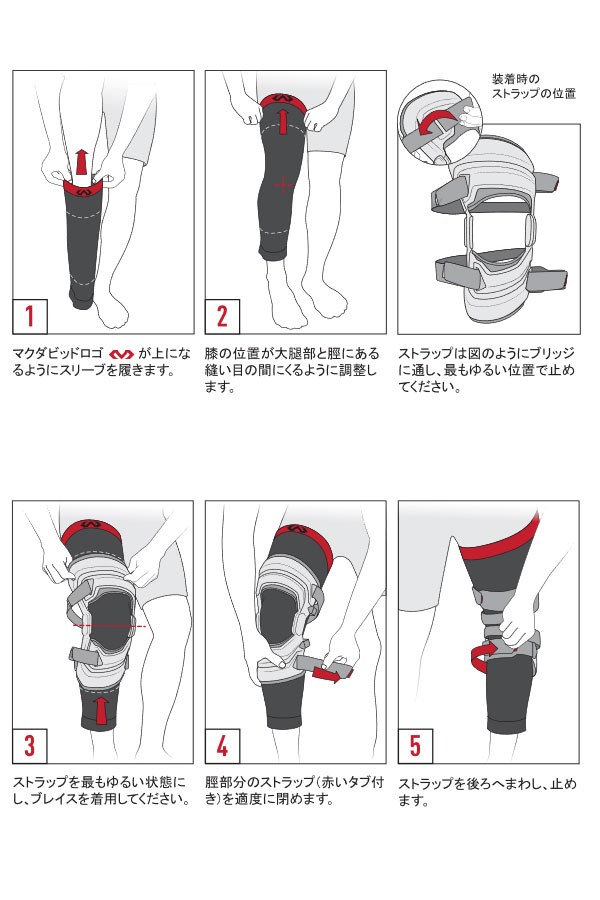 1

マクダビッドロゴ が上になるようにスリーブを履きます。

2

膝の位置が大腿部と脛にある縫い目の間にくるように調整します。

装着時のストラップの位置

ストラップは図のようにブリッジに通し、最もゆるい位置で止めてください。

3

ストラップを最もゆるい状態にし、ブレイスを着用してください。

4

脛部分のストラップ（赤いタブ付き）を適度に閉めます。

5

ストラップを後ろへまわし、止めます。