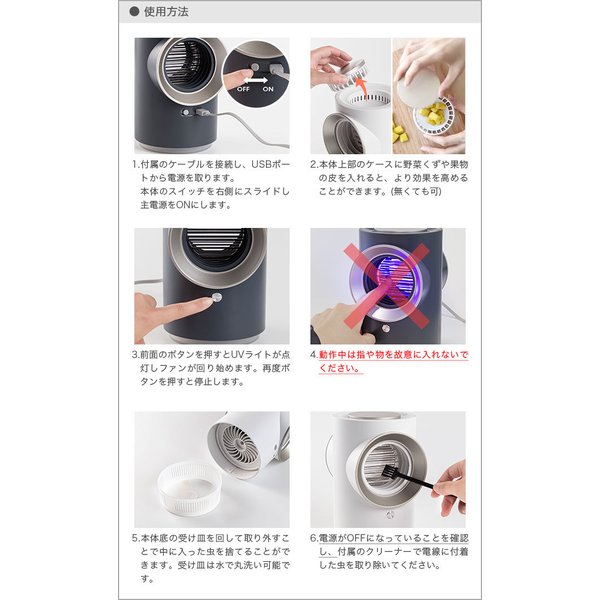 ● 使用方法

OFF ON

1.付属のケーブルを接続し、USBポートから電源を取ります。
本体のスイッチを右側にスライドし主電源をONにします。

2.本体上部のケースに野菜くずや果物の皮を入れると、より効果を高めることができます。(無くても可)

3.前面のボタンを押すとUVライトが点灯しファンが回り始めます。再度ボタンを押すと停止します。

4.動作中は指や物を故意に入れないでください。

5.本体底の受け皿を回して取り外すことで中に入った虫を捨てることができます。受け皿は水で丸洗い可能です。

6.電源がOFFになっていることを確認し、付属のクリーナーで電線に付着した虫を取り除いてください。