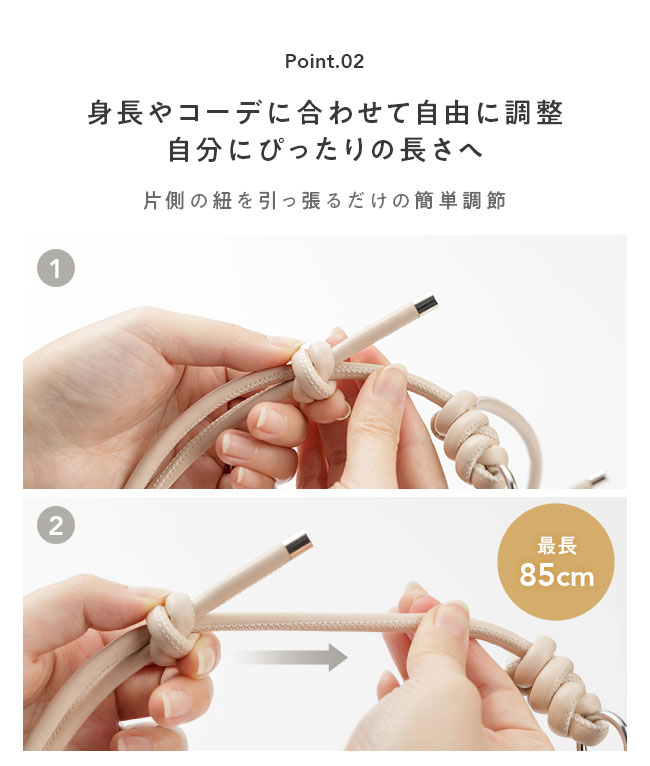 Point.02

身長やコーデに合わせて自由に調整
自分にぴったりの長さへ

片側の紐を引っ張るだけの簡単調節

1

2

最長
85cm