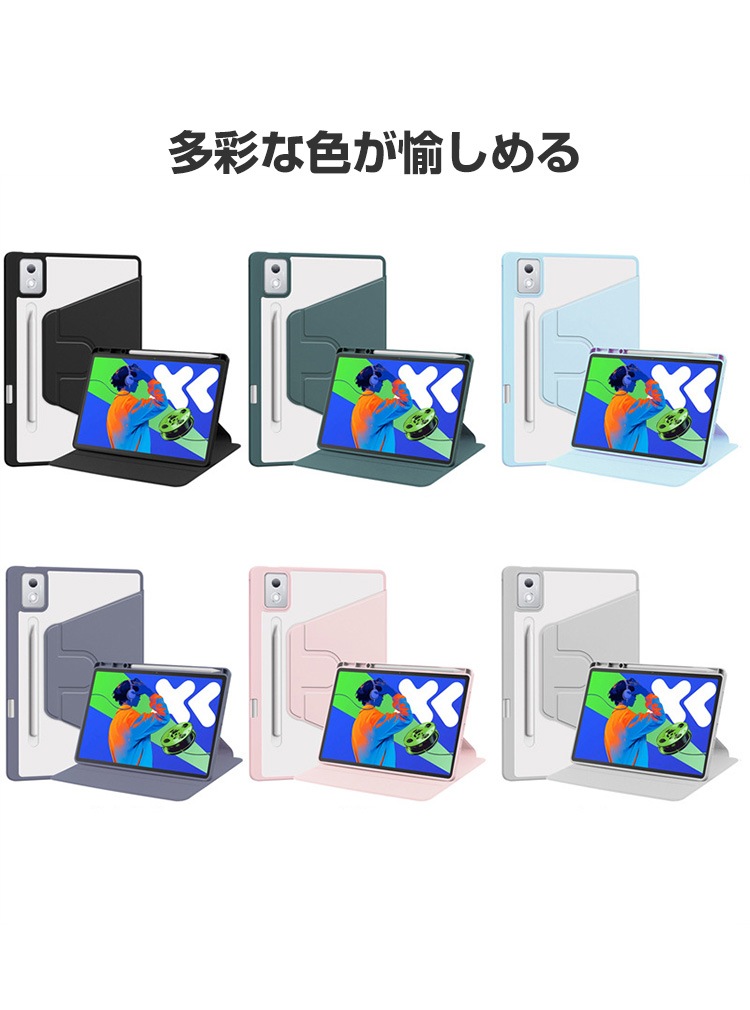 多彩な色が愉しめる