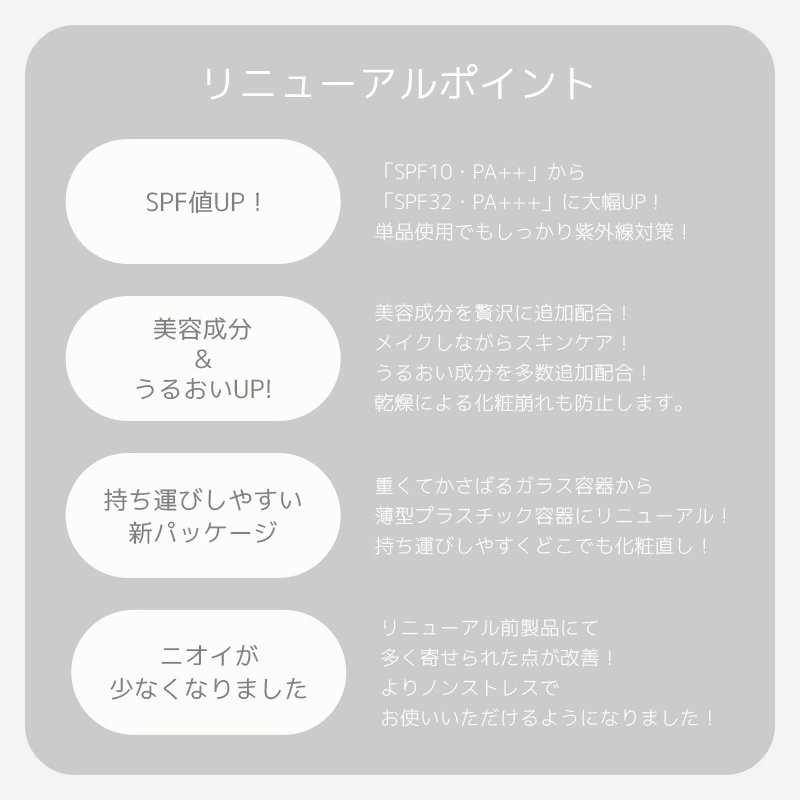 リニューアルポイント

SPF値UP！

「SPF10・PA++」から
「SPF32・PA+++」に大幅UP！
単品使用でもしっかり紫外線対策！

美容成分
&
うるおいUP!

美容成分を贅沢に追加配合！
メイクしながらスキンケア！
うるおい成分を多数追加配合！
乾燥による化粧崩れも防止します。

持ち運びしやすい
新パッケージ

重くてかさばるガラス容器から
薄型プラスチック容器にリニューアル！
持ち運びしやすくどこでも化粧直し！

ニオイが
少なくなりました

リニューアル前製品にて
多く寄せられた点が改善！
よりノンストレスで
お使いいただけるようになりました！