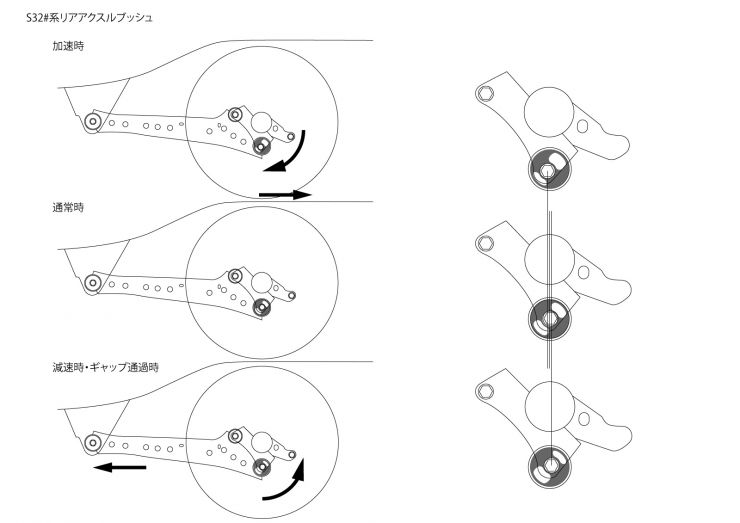 S32#系リアアクスルブッシュ

加速時

通常時

減速時・ギャップ通過時