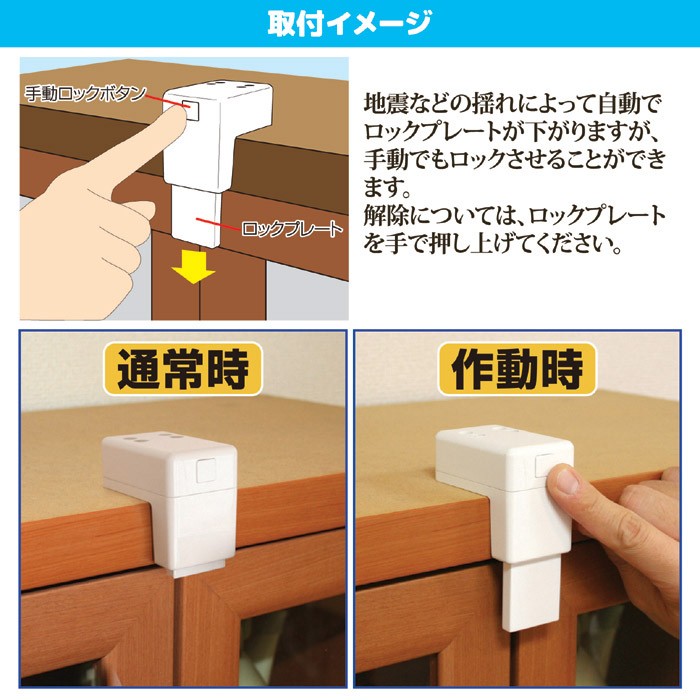 取付イメージ

手動ロックボタン

ロックプレート

地震などの揺れによって自動でロックプレートが下がりますが、手動でもロックさせることができます。
解除については、ロックプレートを手で押し上げてください。

通常時

作動時