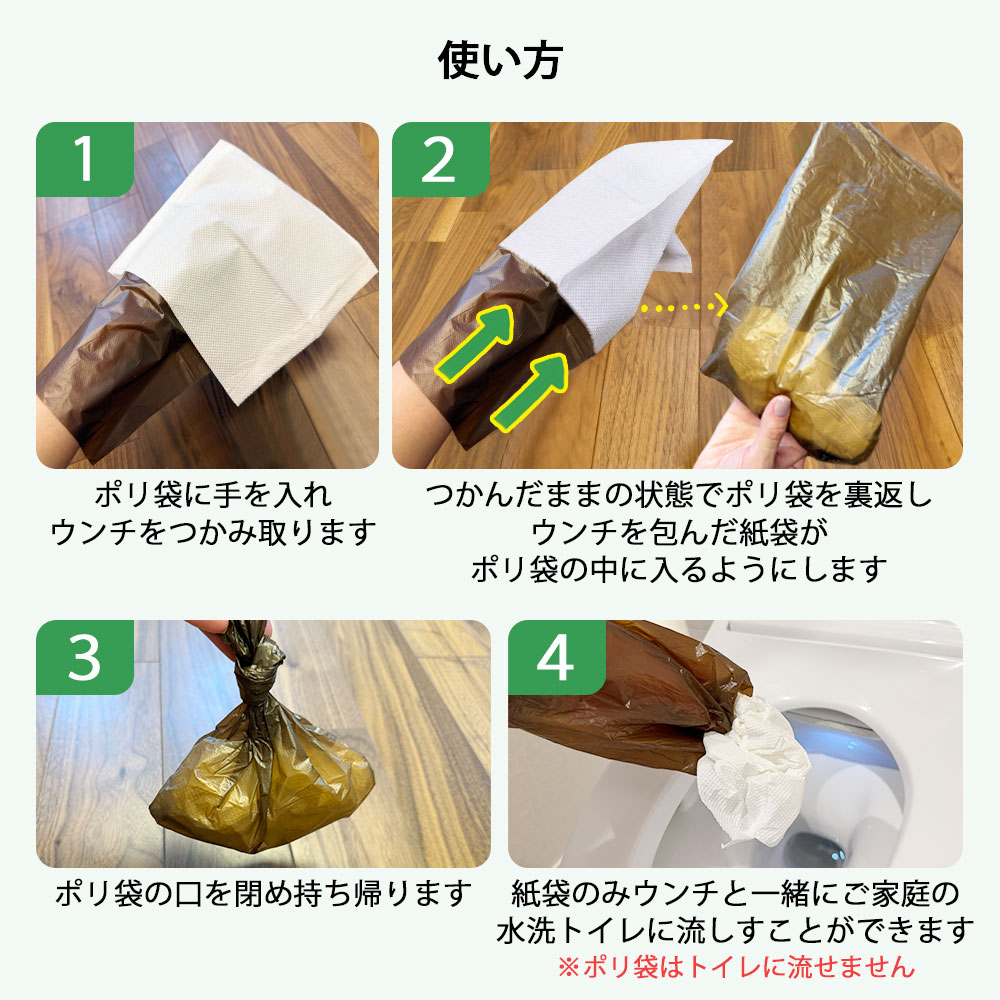 使い方

1

ポリ袋に手を入れ
ウンチをつかみ取ります

2

つかんだままの状態でポリ袋を裏返し
ウンチを包んだ紙袋が
ポリ袋の中に入るようにします

3

ポリ袋の口を閉め持ち帰ります

4

紙袋のみウンチと一緒にご家庭の
水洗トイレに流しすことができます
※ポリ袋はトイレに流せません