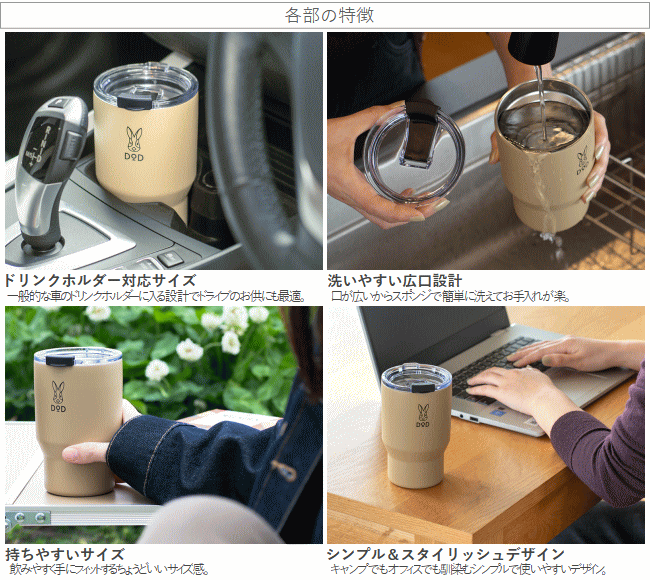 各部の特徴

DOD

DOD

ドリンクホルダー対応サイズ
一般的な車のドリンクホルダーに入る設計でドライブのお供にも最適。

洗いやすい広口設計
口が広いからスポンジで簡単に洗えてお手入れが楽。

DOD

DOD

持ちやすいサイズ
飲みやすく手にフィットするちょうどいいサイズ感。

シンプル＆スタイリッシュデザイン
キャンプでもオフィスでも馴染むシンプルで使いやすいデザイン。