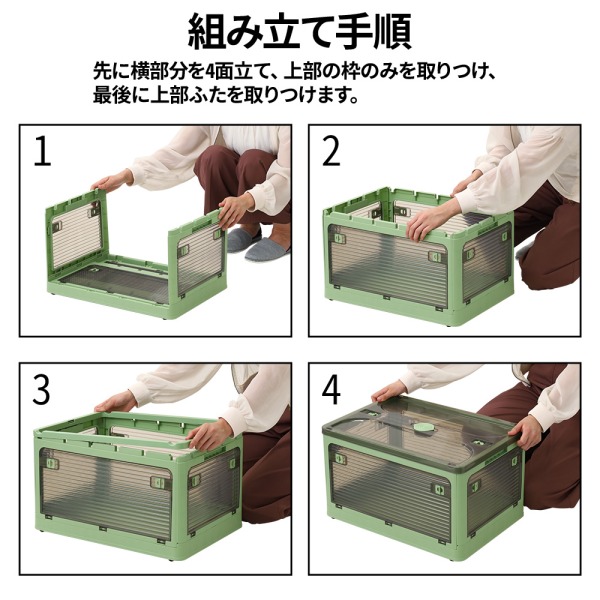 組み立て手順

先に横部分を4面立て、上部の枠のみを取りつけ、最後に上部ふたを取りつけます。

1

2

3

4