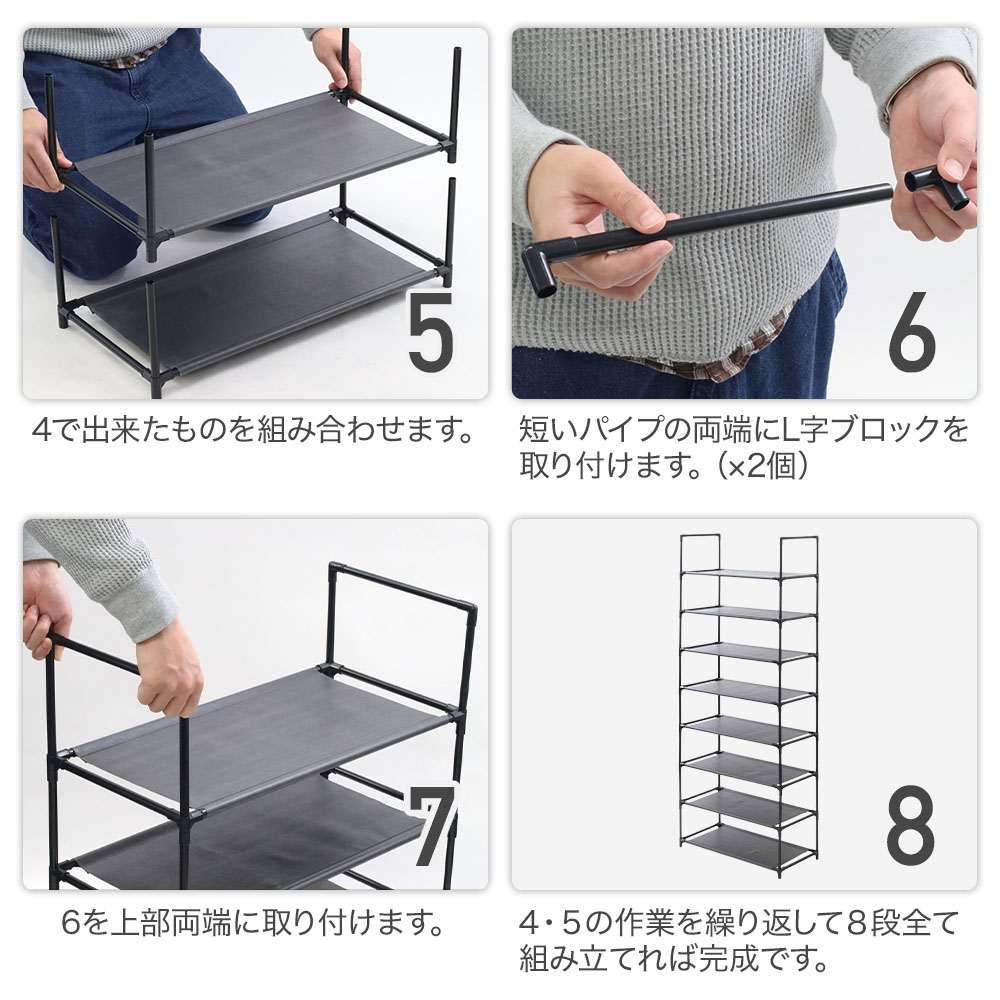 5

4で出来たものを組み合わせます。

6

短いパイプの両端にL字ブロックを取り付けます。（×2個）

7

6を上部両端に取り付けます。

8

4・5の作業を繰り返して8段全て組み立てれば完成です。