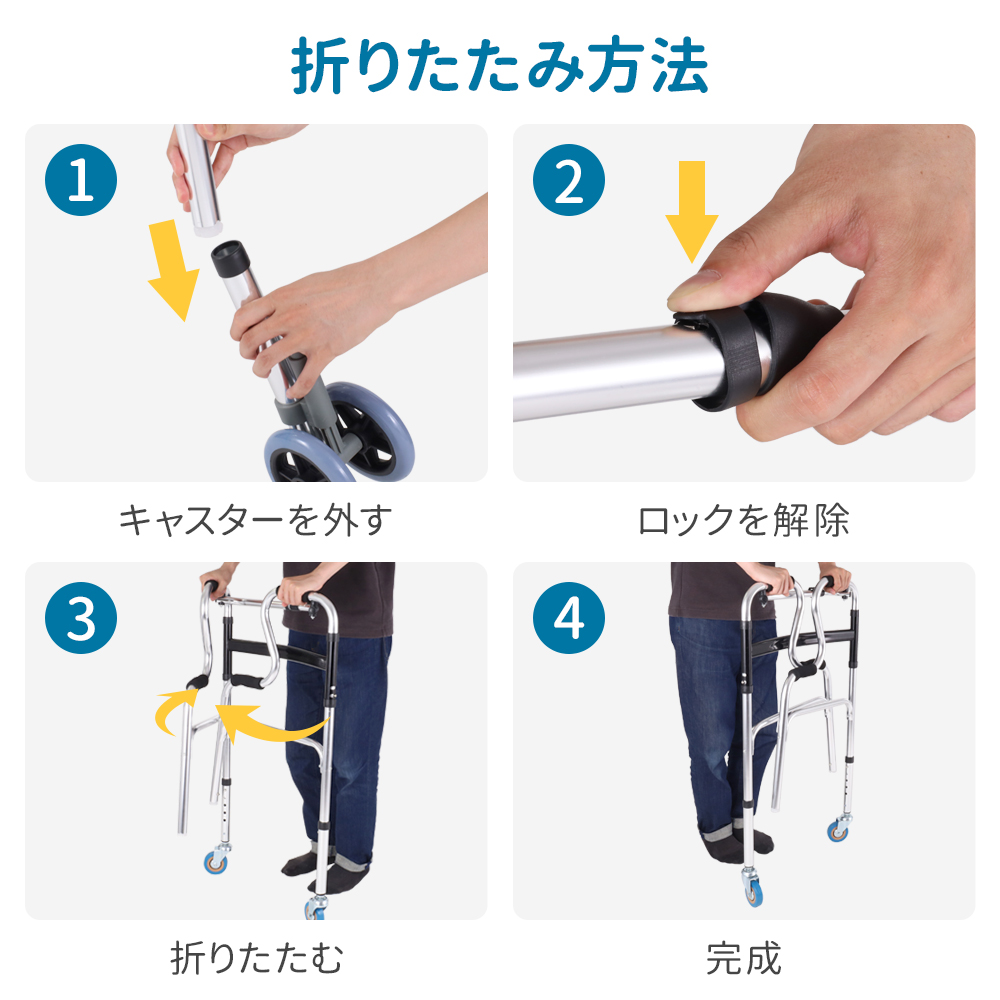 折りたたみ方法

1
キャスターを外す

2
ロックを解除

3
折りたたむ

4
完成