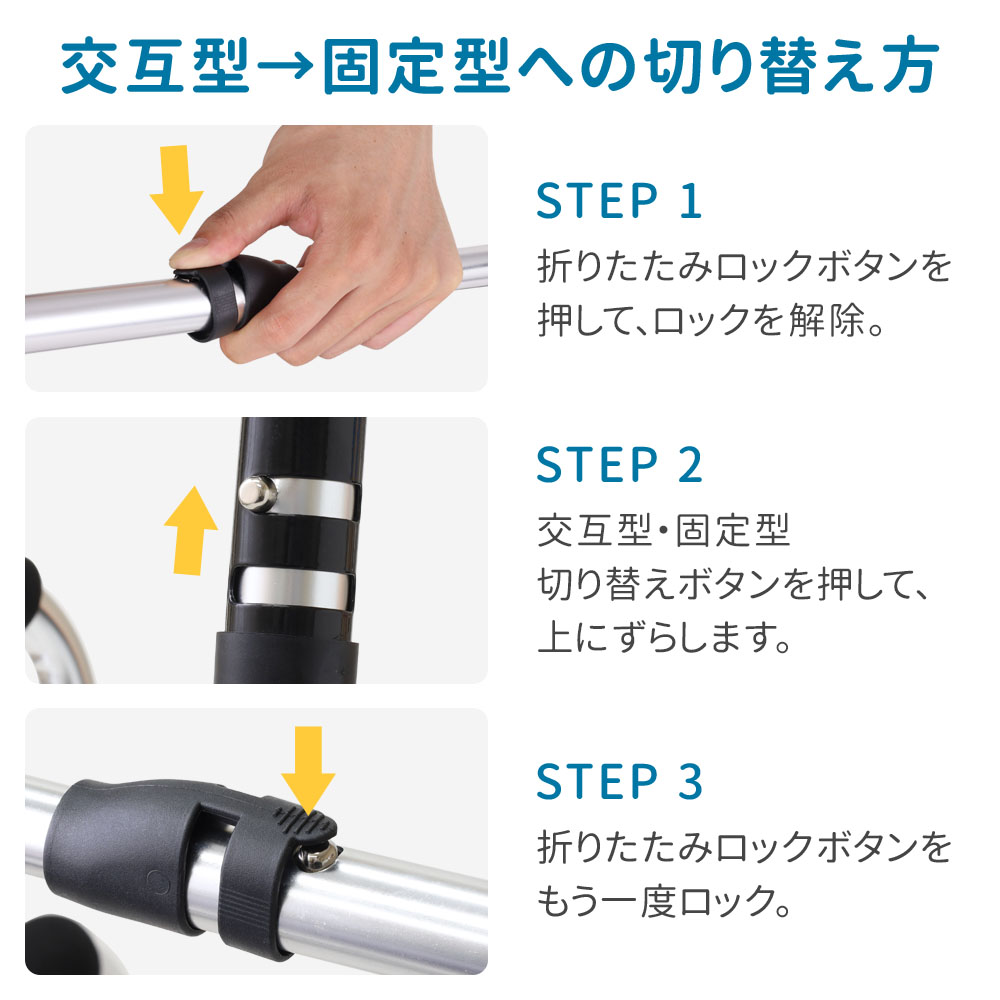 交互型→固定型への切り替え方

STEP 1
折りたたみロックボタンを押して、ロックを解除。

STEP 2
交互型・固定型
切り替えボタンを押して、上にずらします。

STEP 3
折りたたみロックボタンをもう一度ロック。