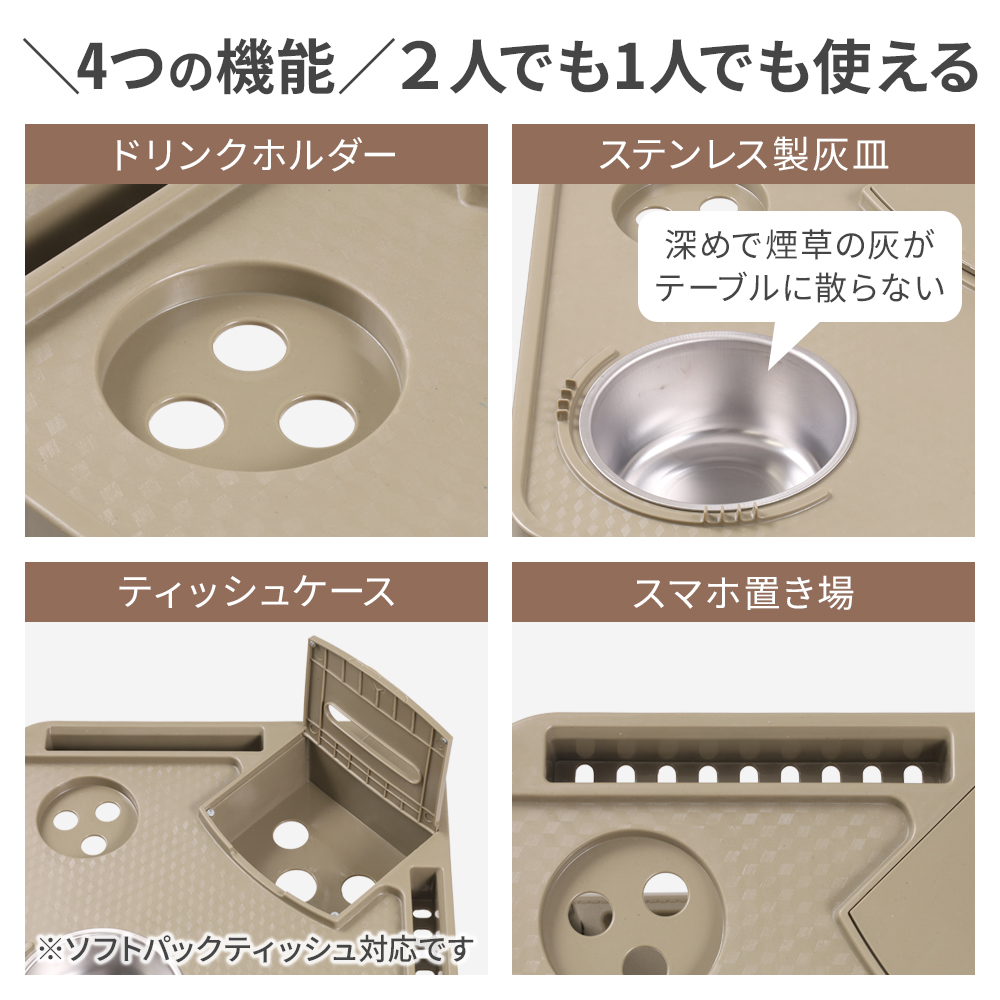 ＼4つの機能／２人でも1人でも使える

ドリンクホルダー

ステンレス製灰皿

深めで煙草の灰がテーブルに散らない

ティッシュケース

※ソフトパックティッシュ対応です

スマホ置き場