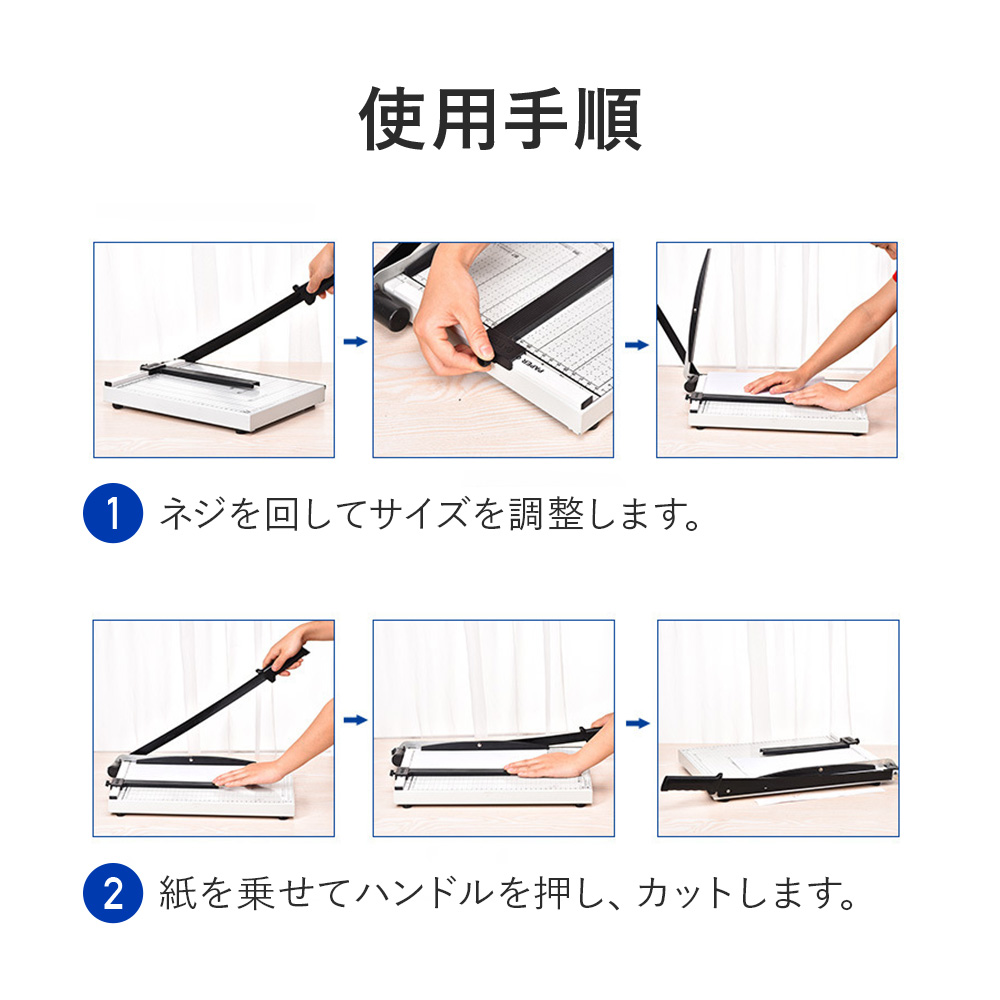 使用手順

PAPER

1 ネジを回してサイズを調整します。

2 紙を乗せてハンドルを押し、カットします。